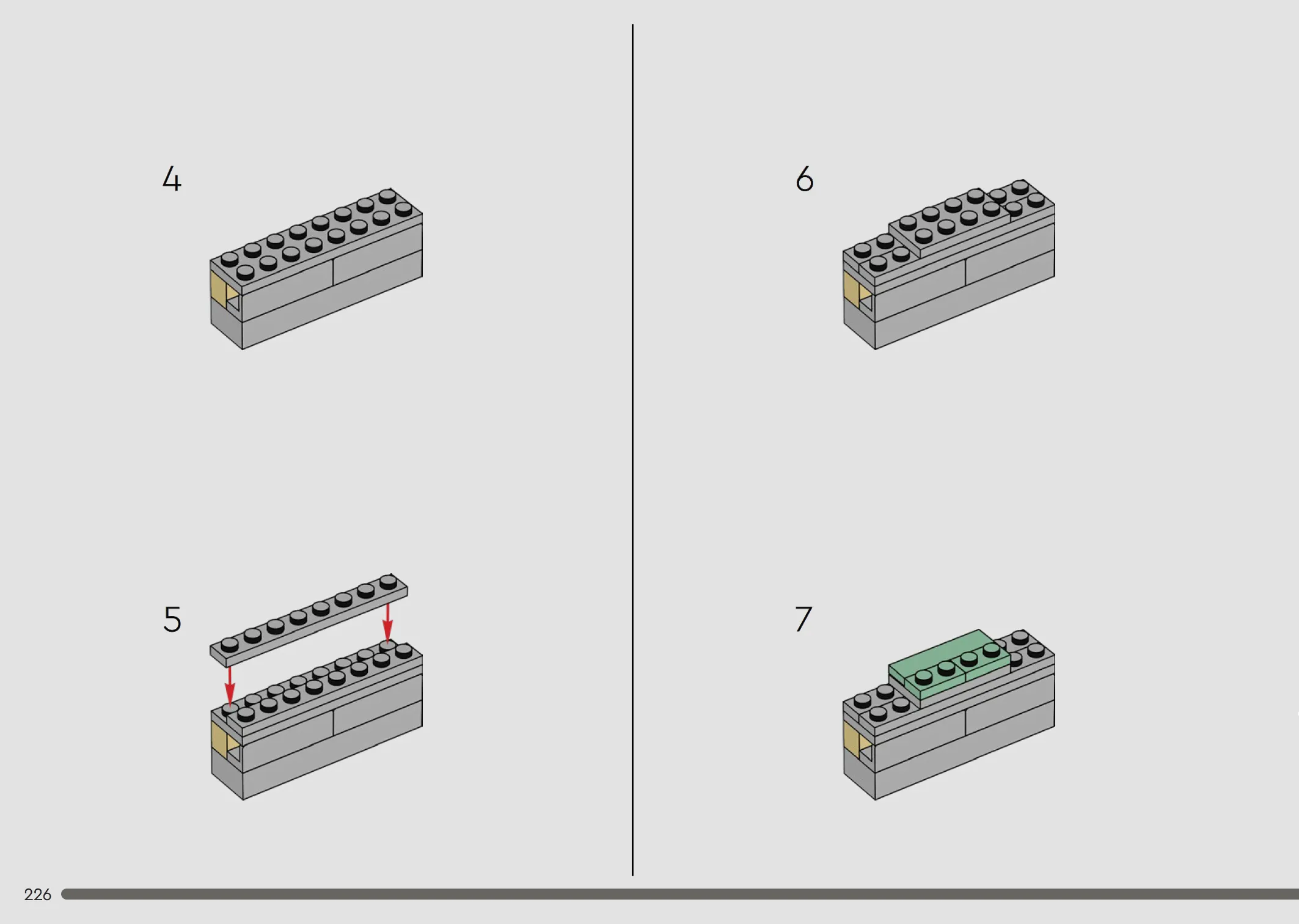 4

5

6

7

226