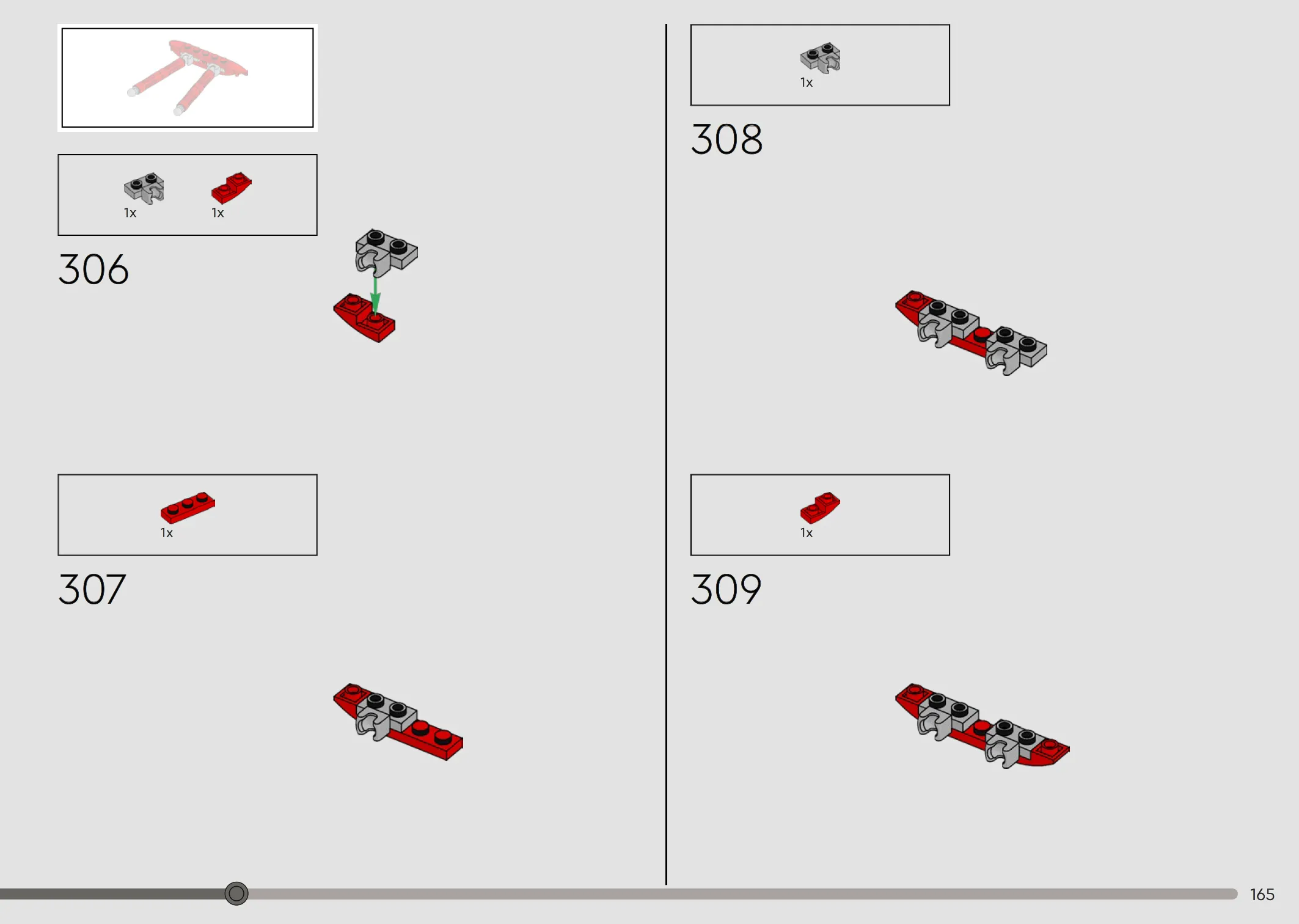 1x
1x

306

1x

307

1x

308

1x

309

165