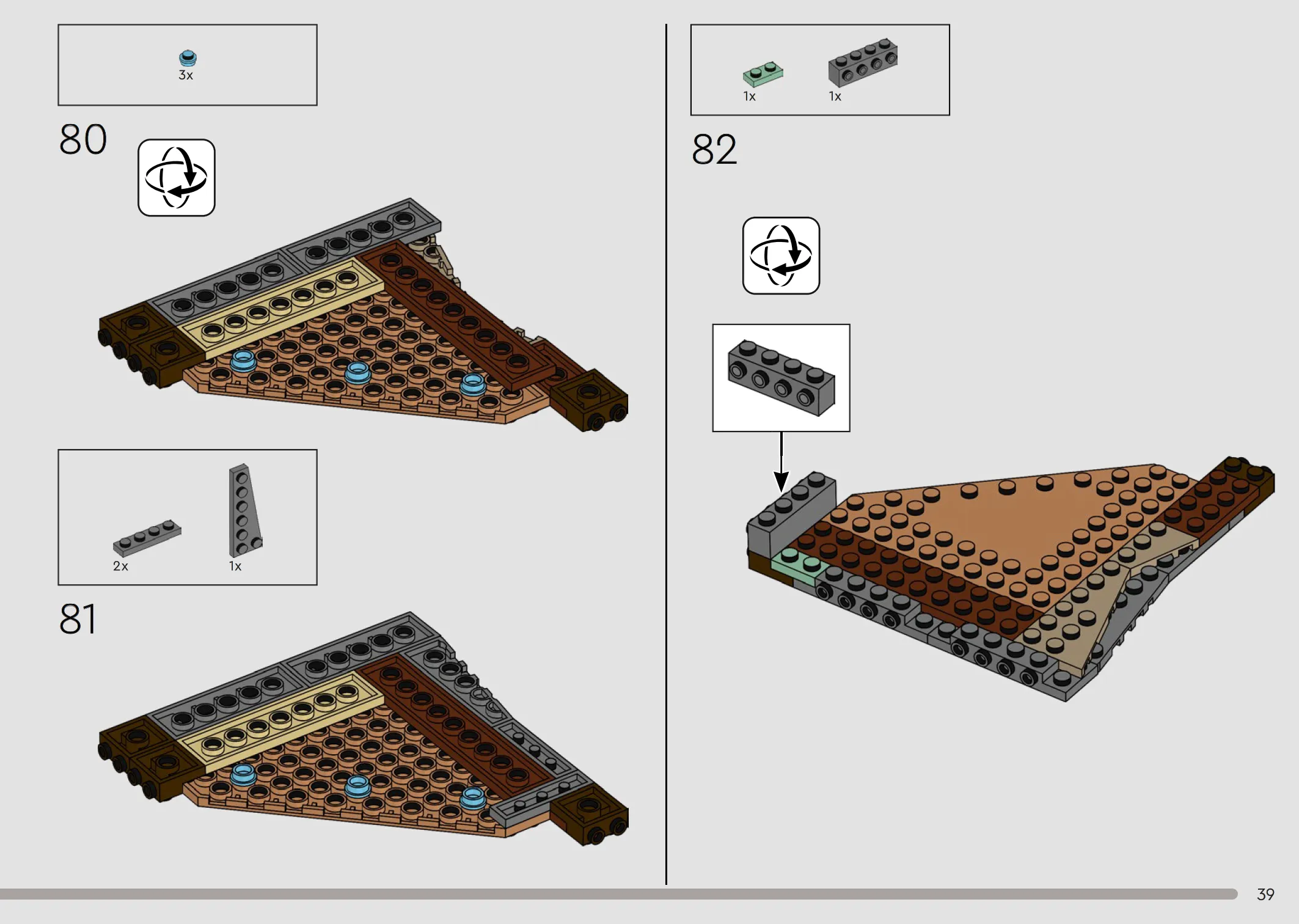 3x

80

2x

1x

81

1x

1x

82

39