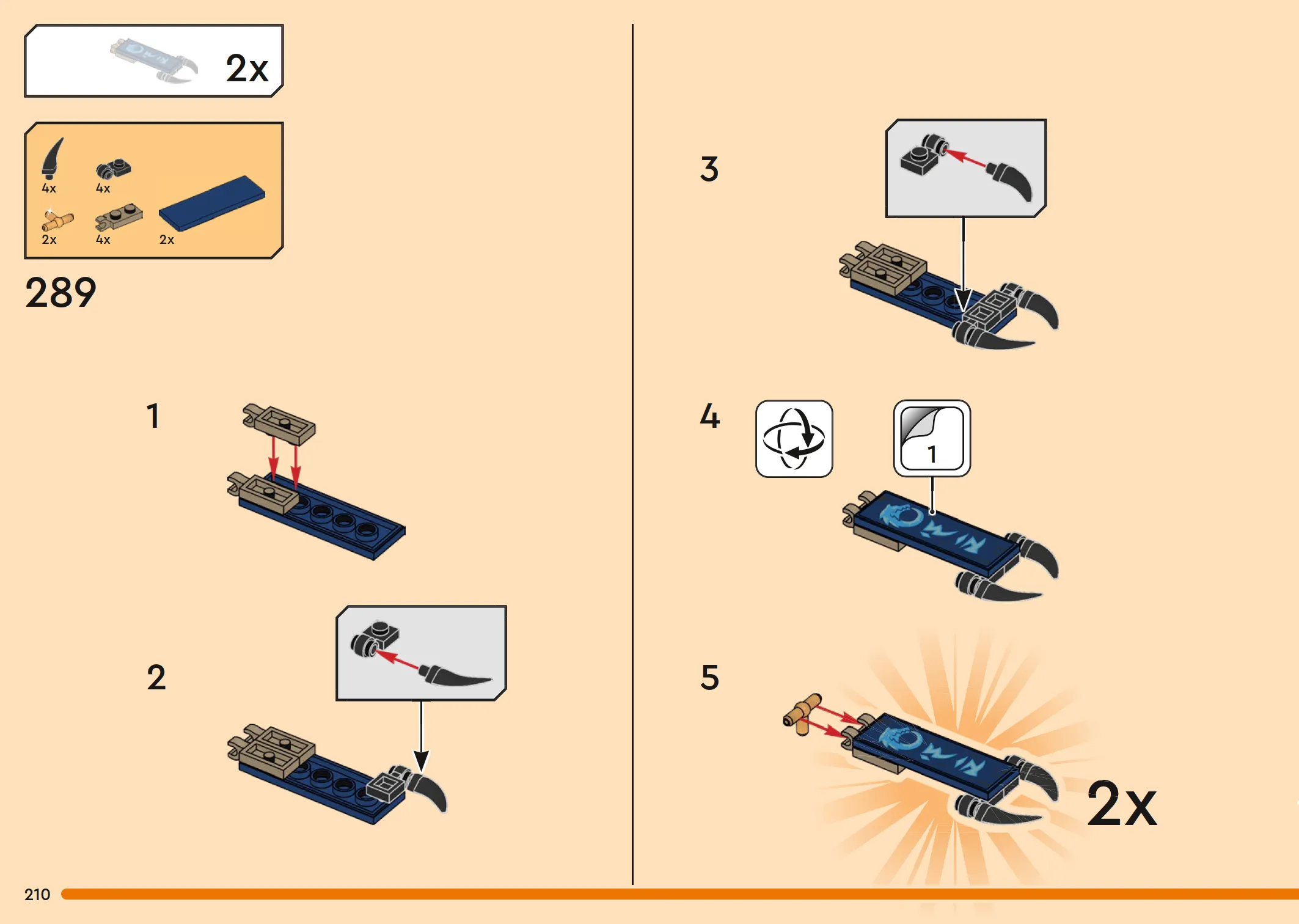 2x

4x
4x
2x
4x
2x

289

1

2

3

4

1

5

2x

210