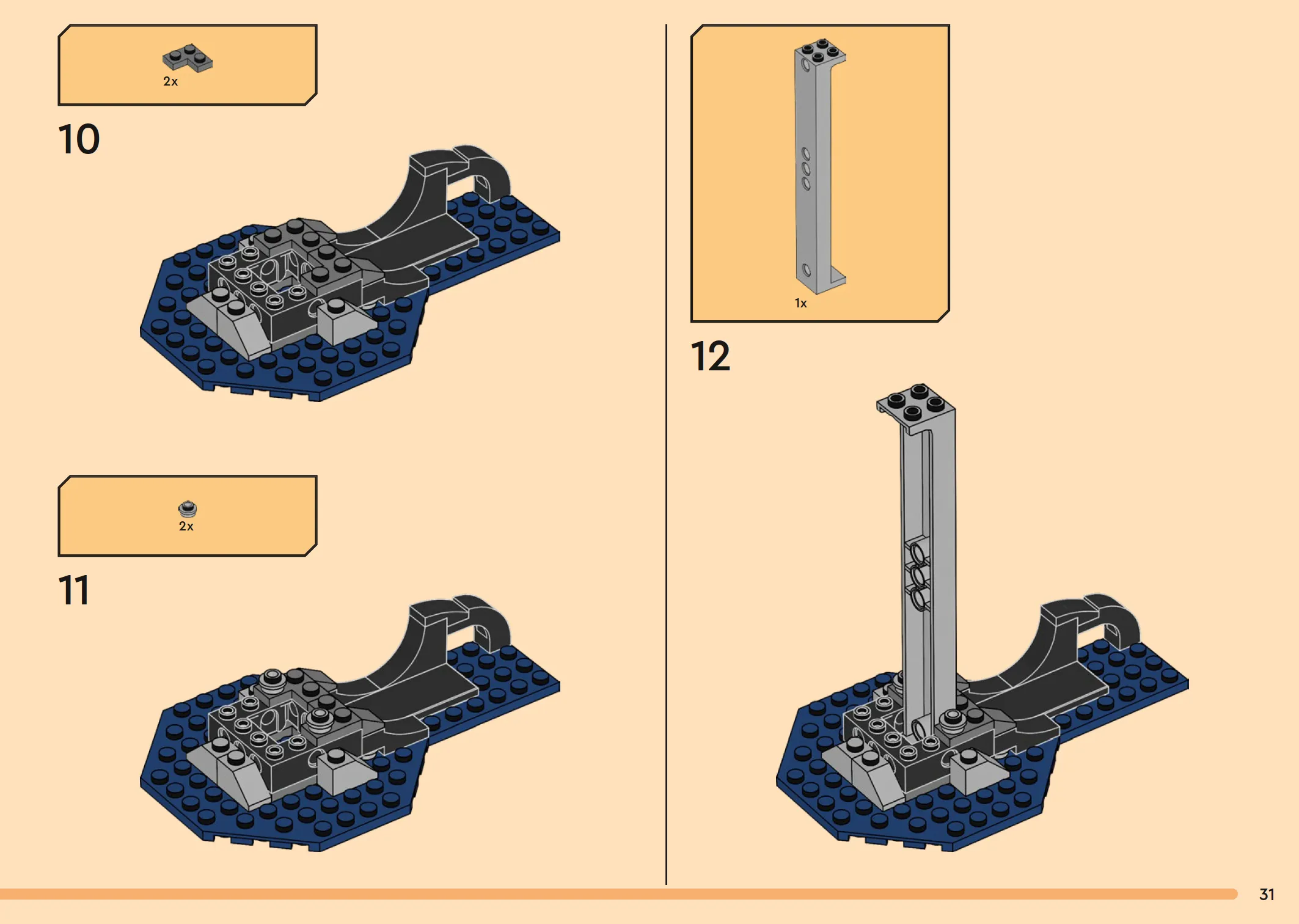 2x

10

2x

11

1x

12

31