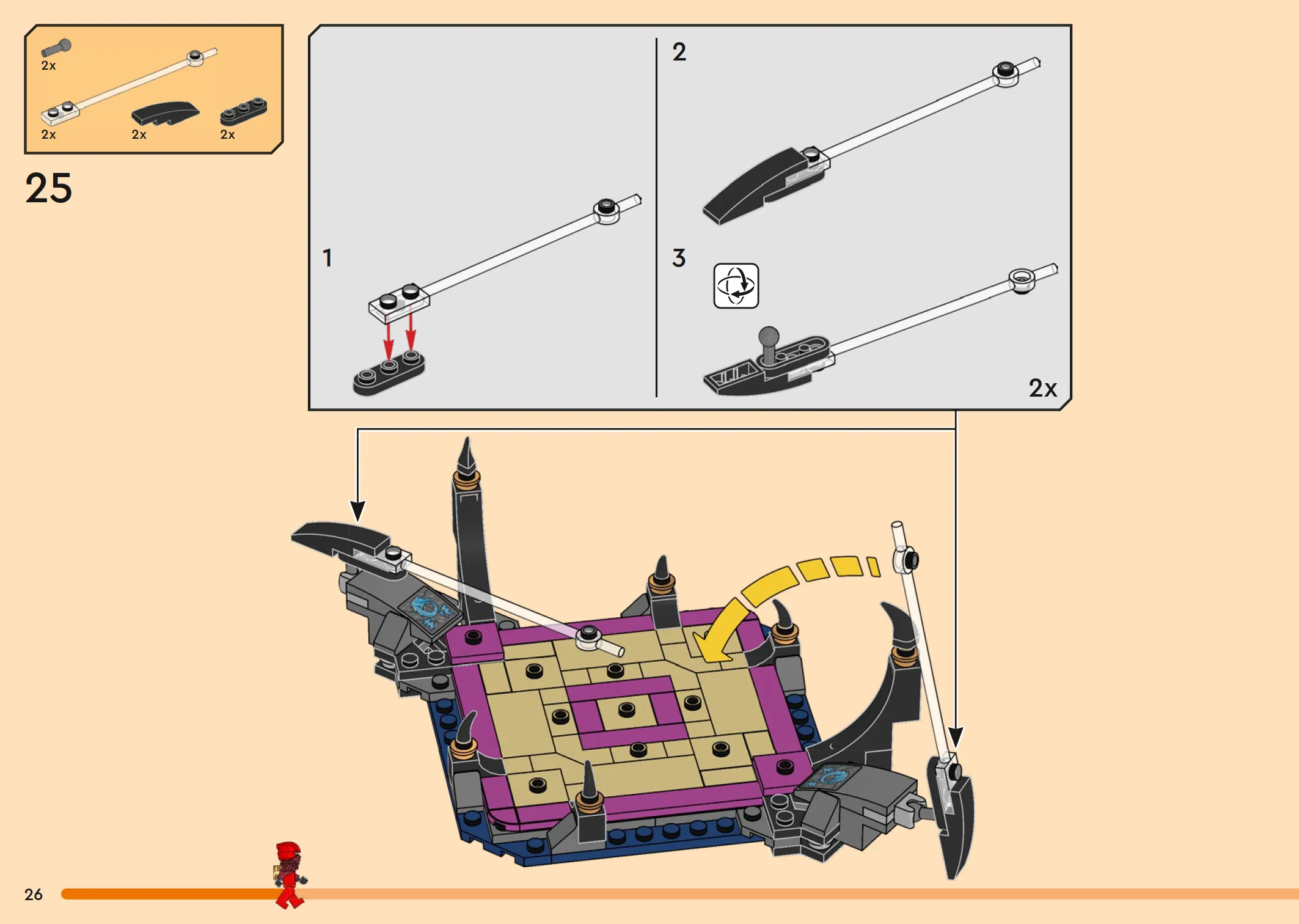 2x
2x
2x
2x

25

1

2

3

2x

26