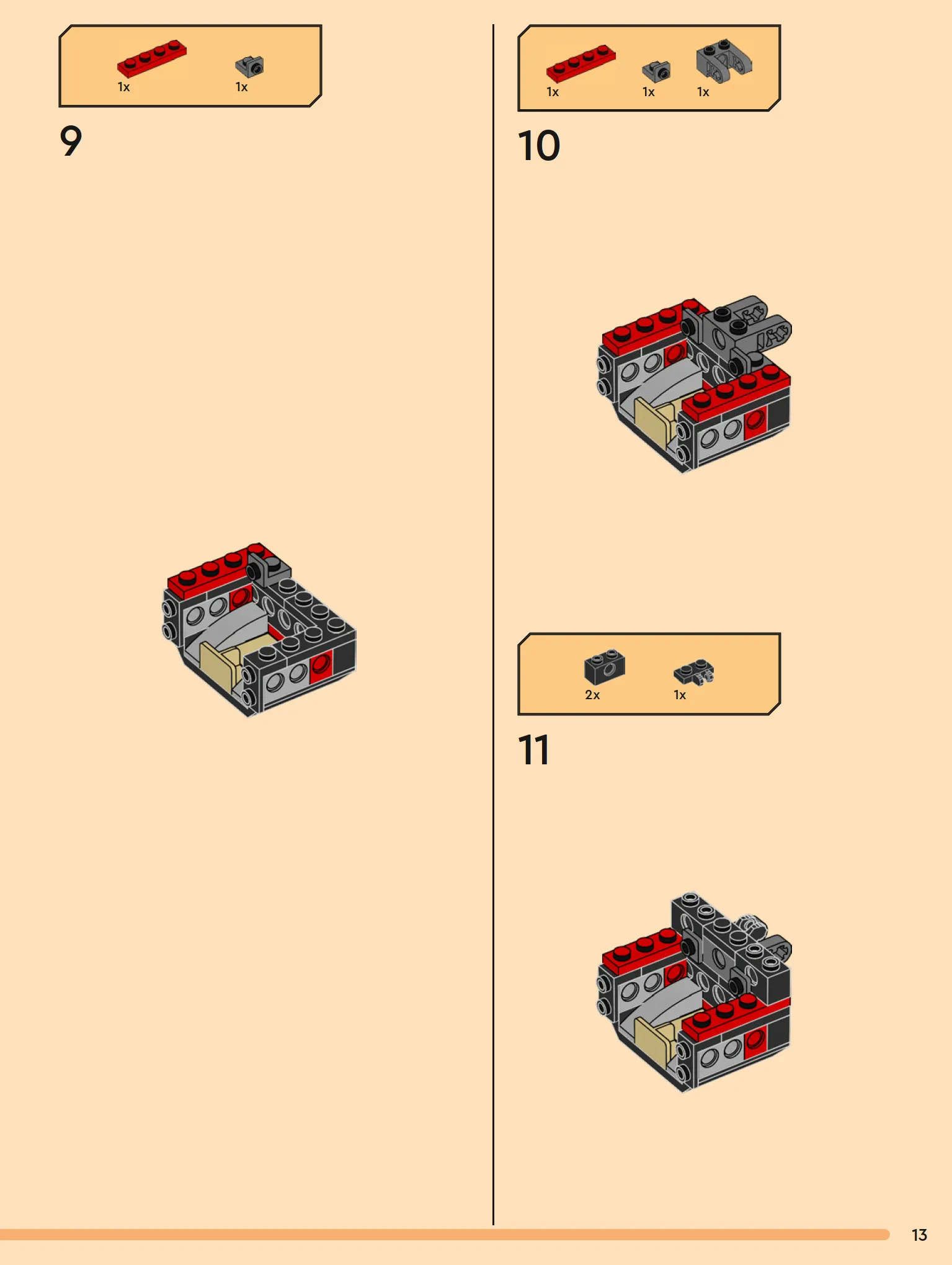 1x 1x

9

1x 1x 1x

10

2x 1x

11

13