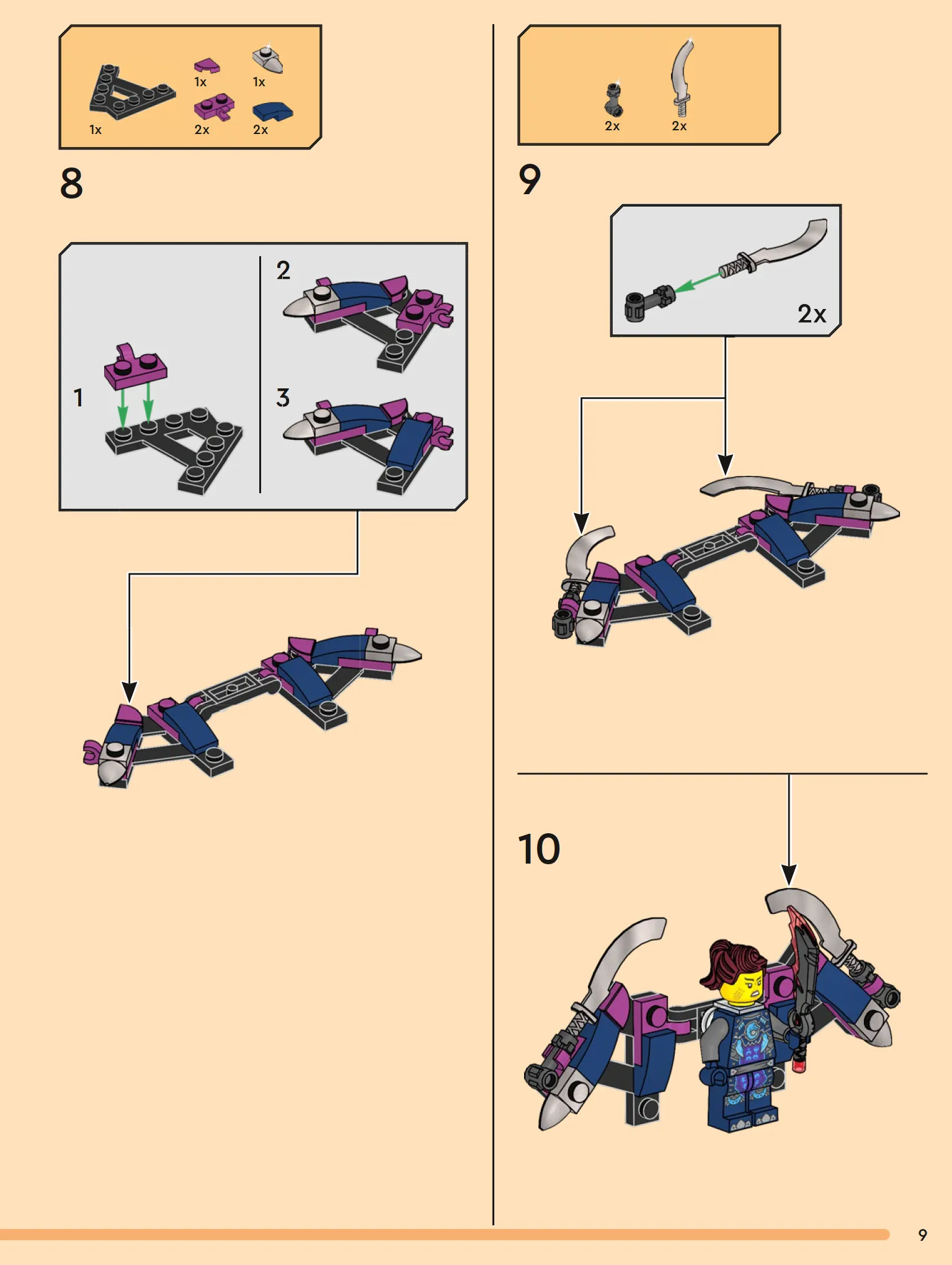 1x
1x
1x
2x
2x

8

1

2

3

2x
2x

9

2x

10

9