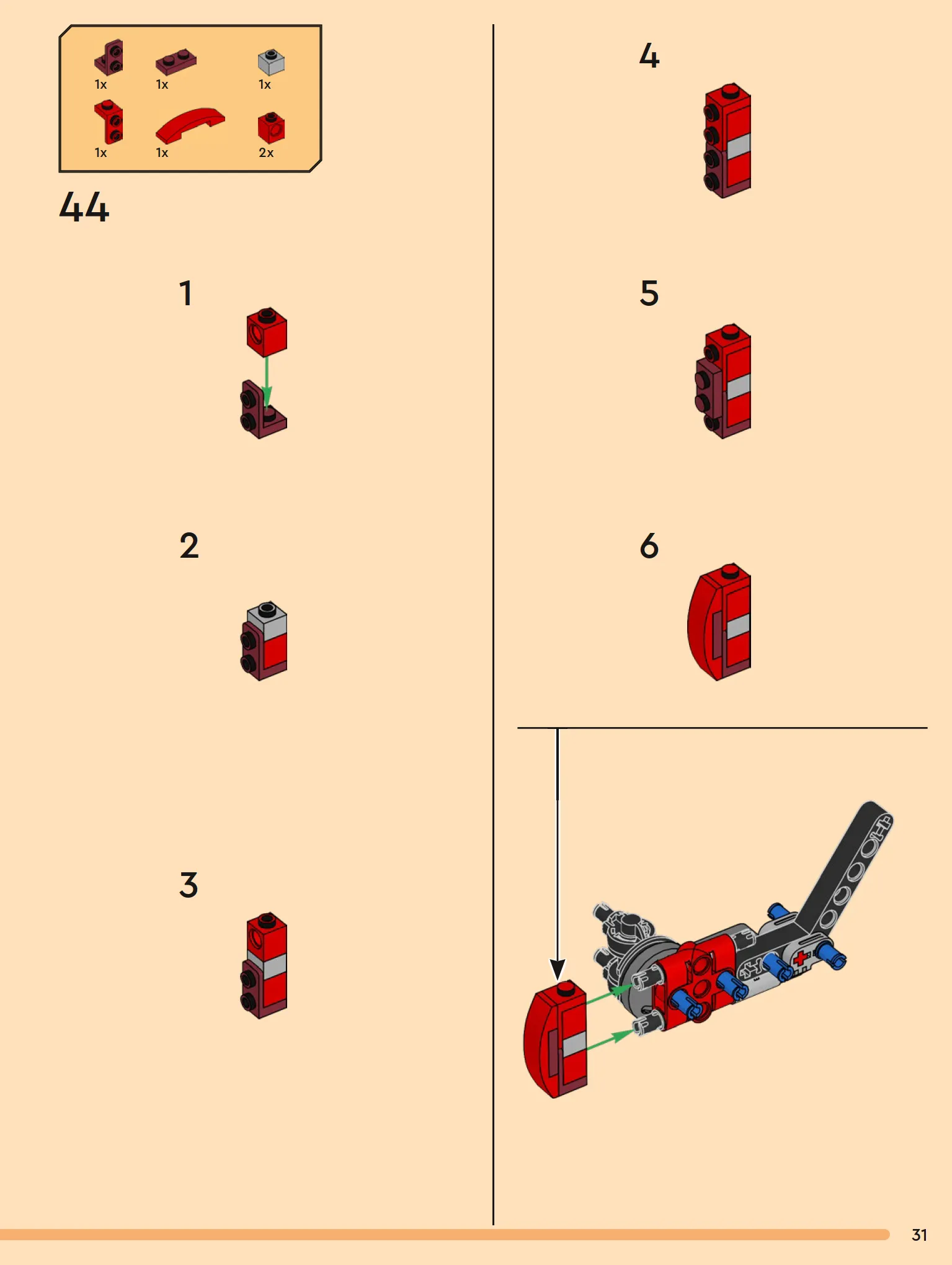 1x 1x 1x
1x 1x 2x

44

1

2

3

4

5

6

31