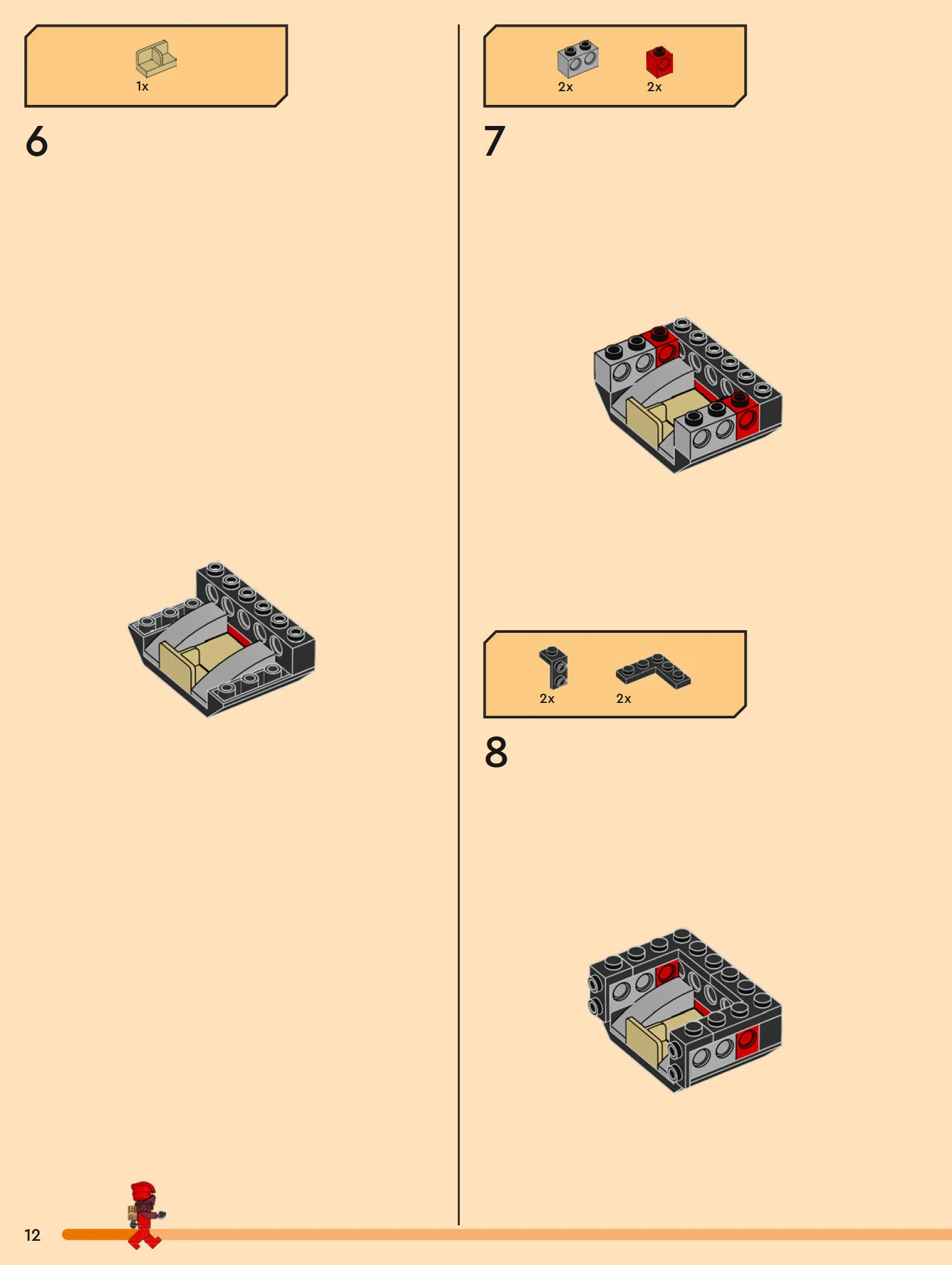 1x

6

2x 2x

7

2x 2x

8

12