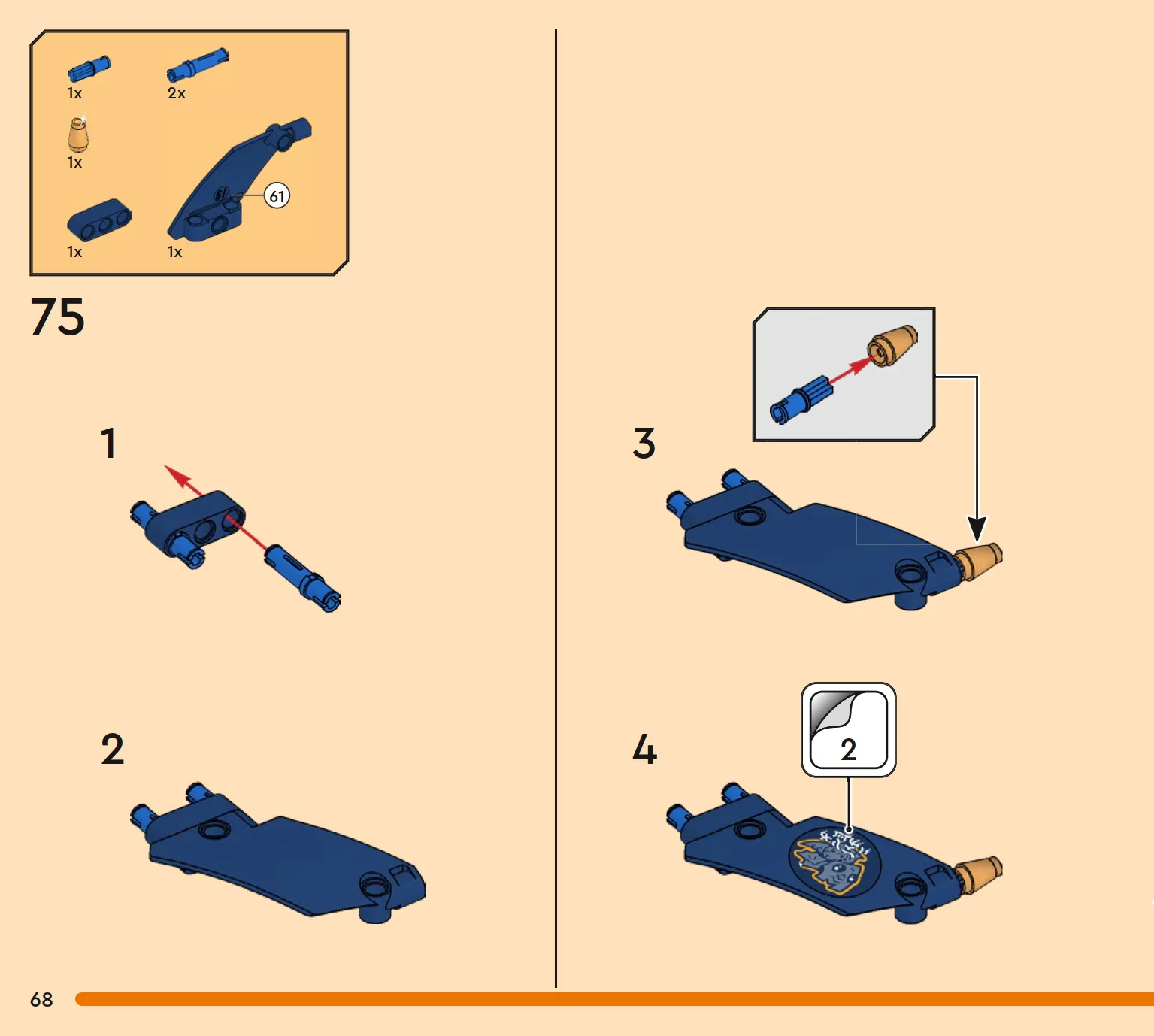 1x
2x
1x
61
1x
1x

75

1

2

3

4

2

68