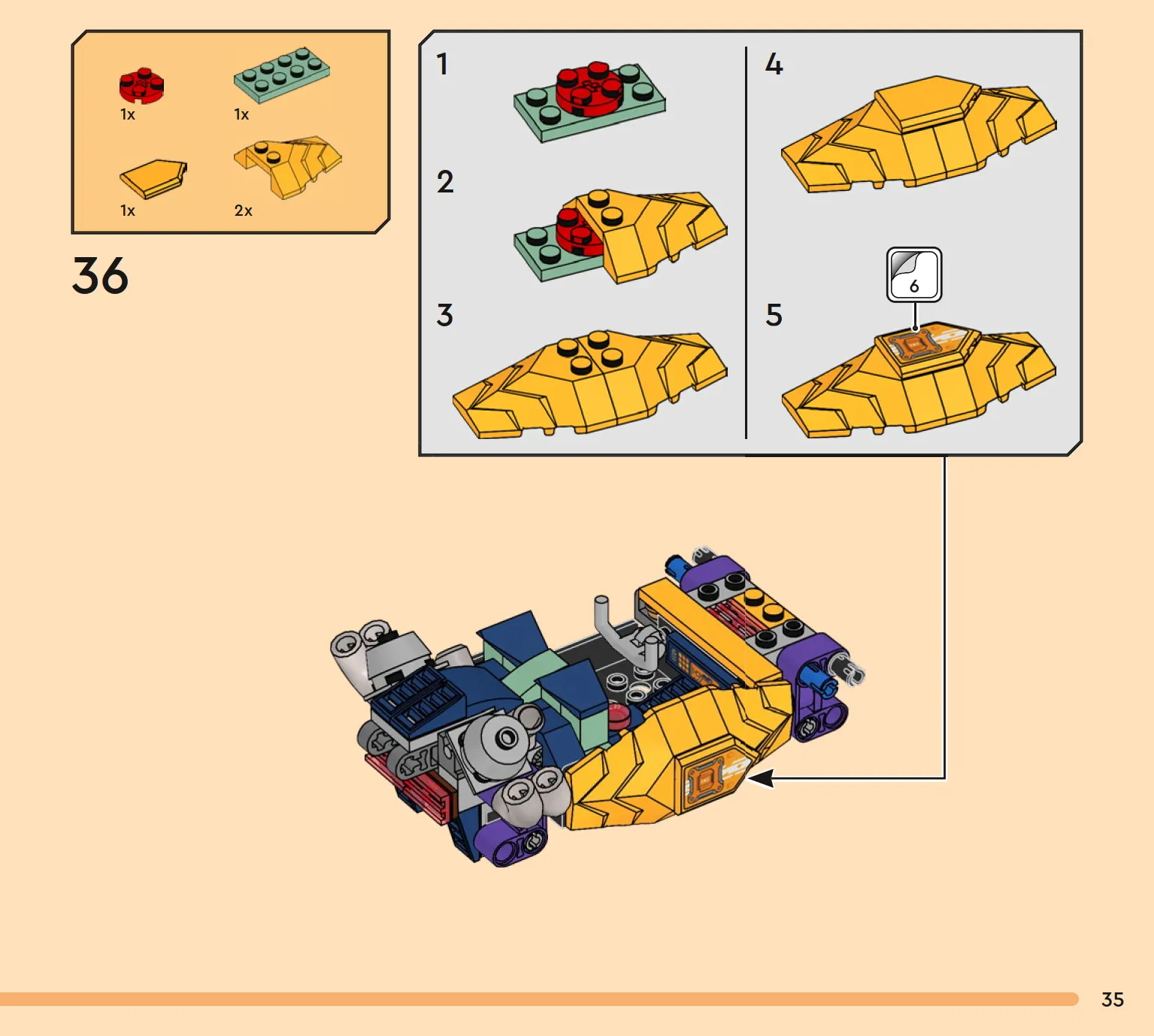 1x
1x
1x
2x

36

1
2
3
4
6
5

35