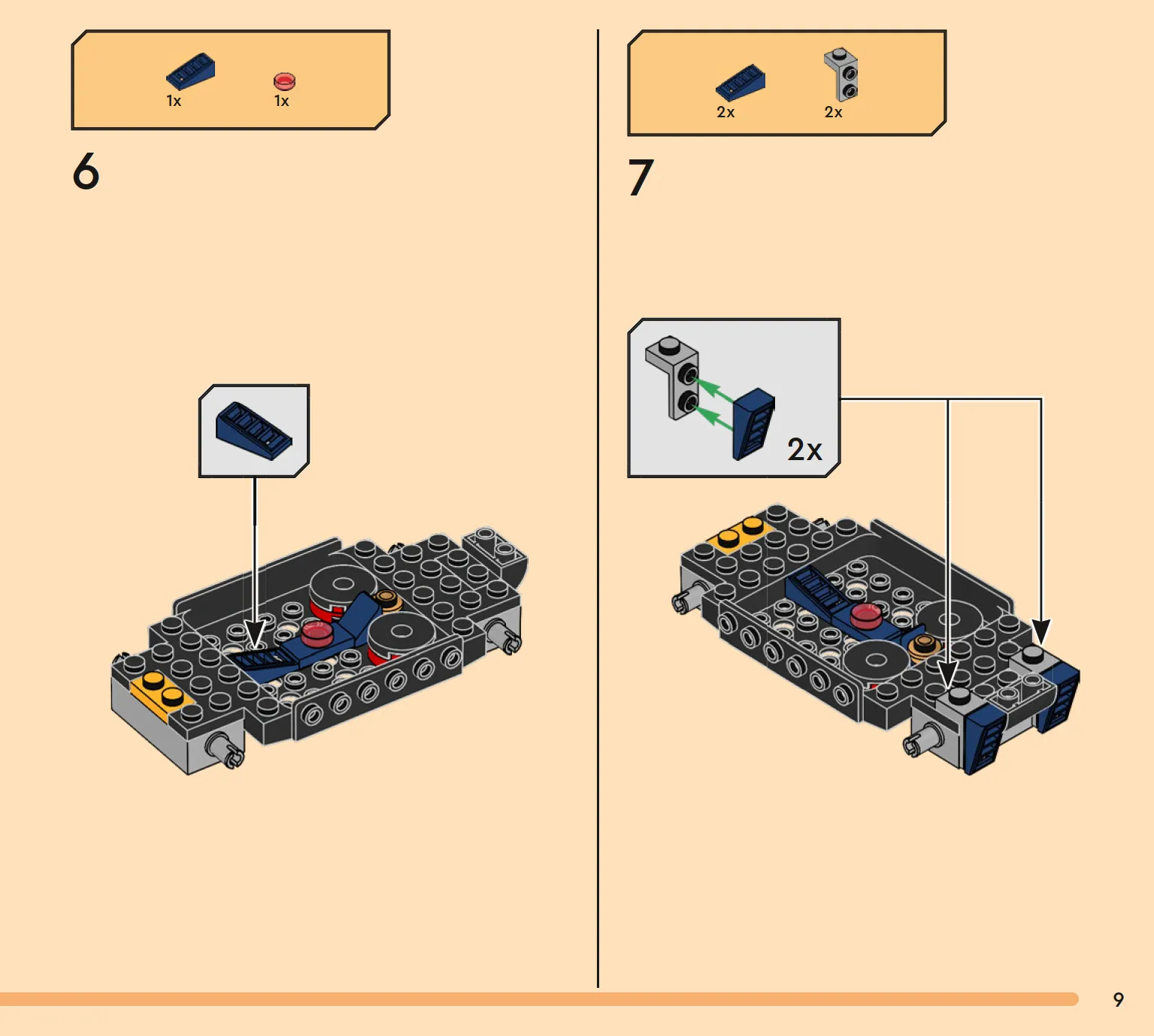 1x 1x

6

2x 2x

7

2x

9