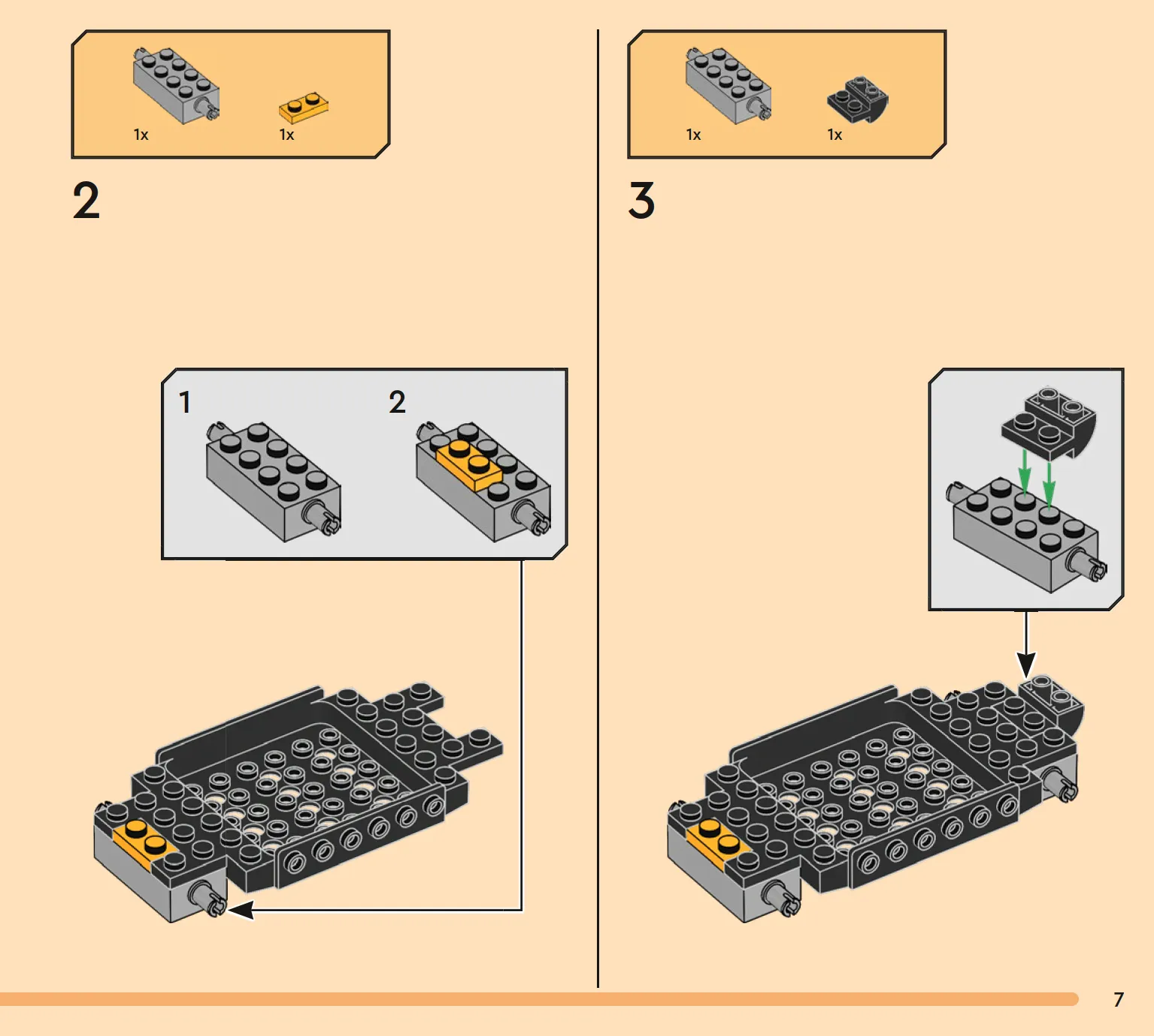 1x 1x

2

1 2

1x 1x

3

7