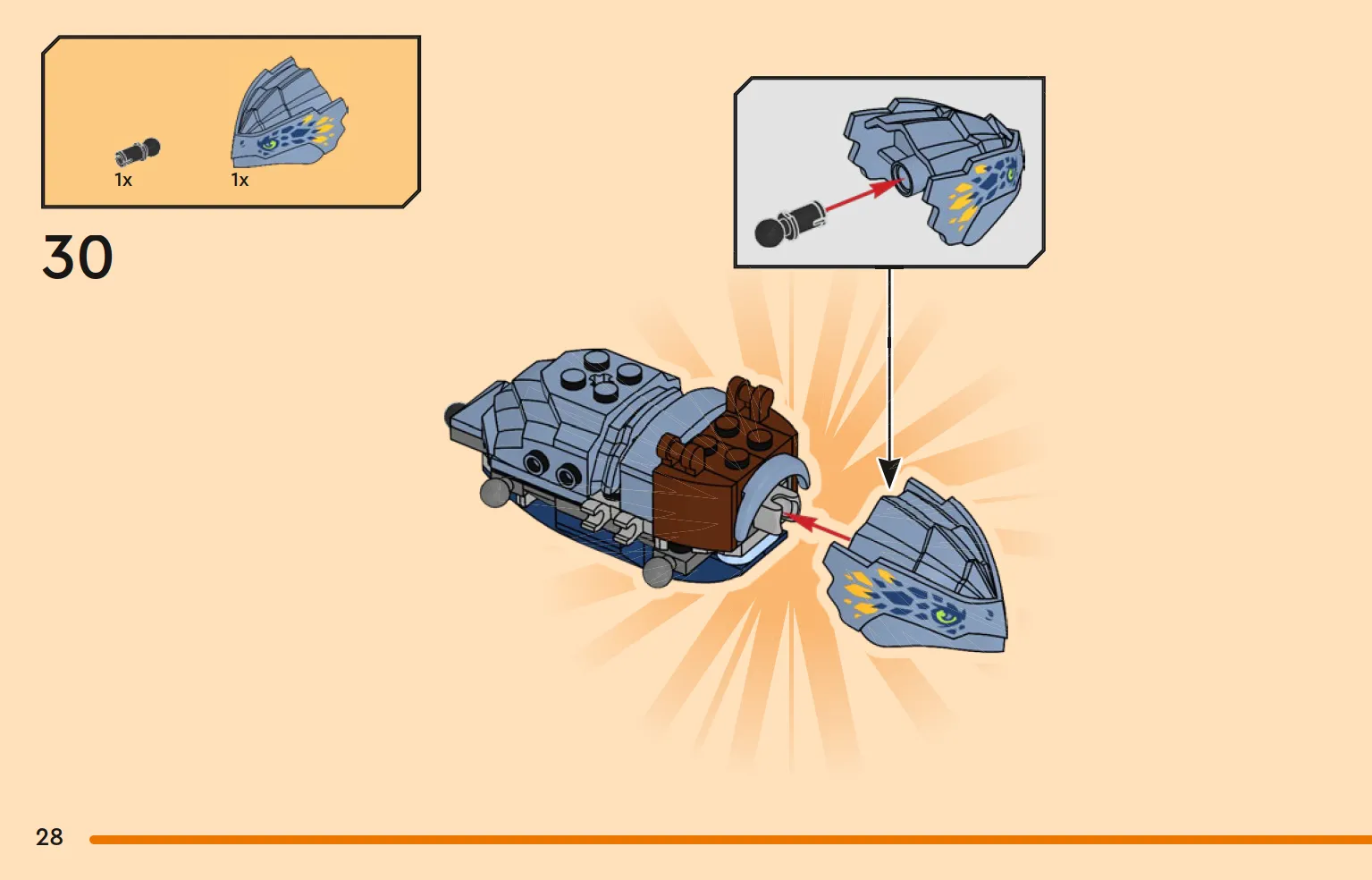 1x

1x

30

28