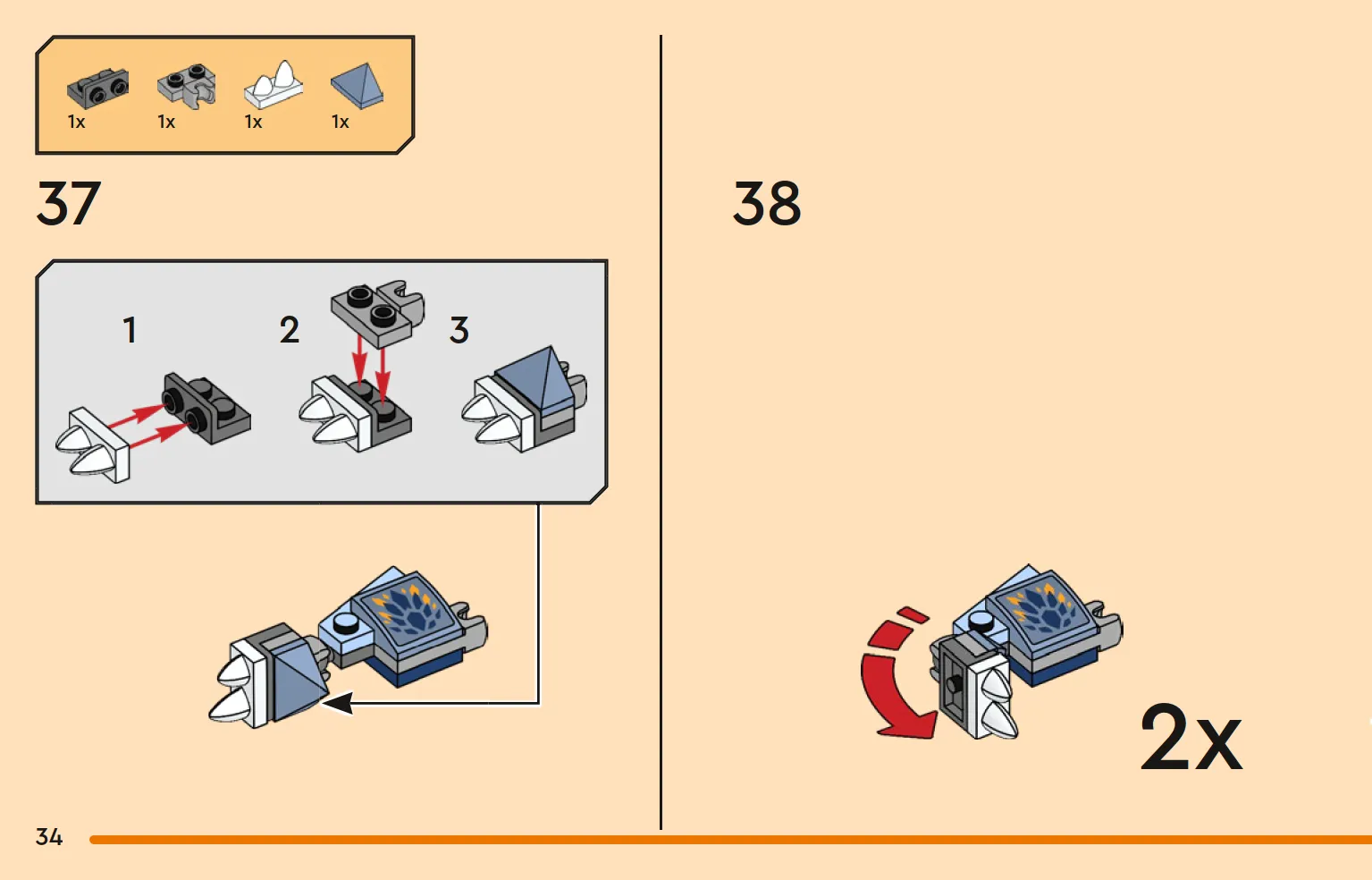 1x 1x 1x 1x

37

1 2 3

38

2x

34