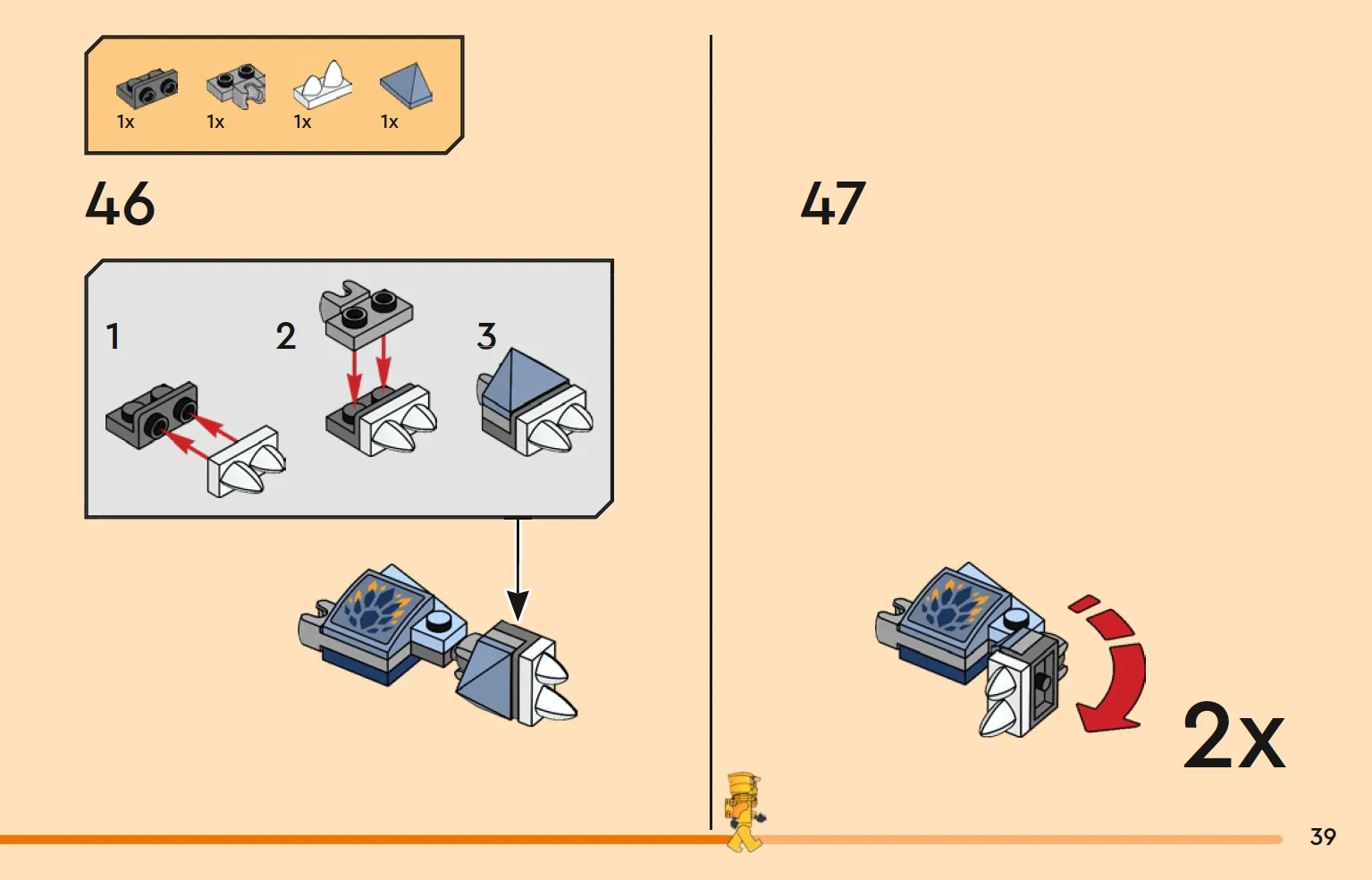 1x 1x 1x 1x

46

1

2

3

47

2x

39