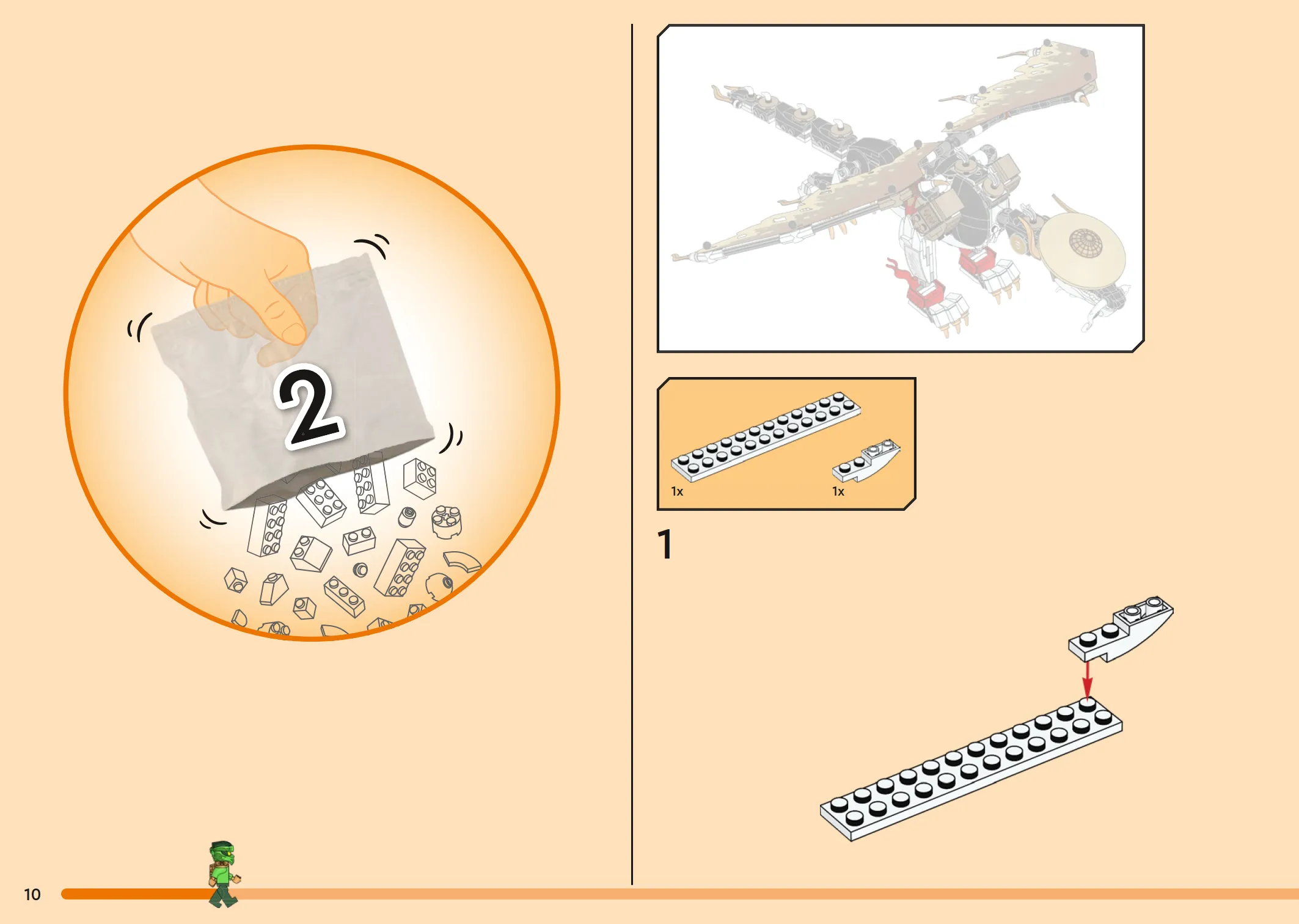 2

1x

1x

1

10