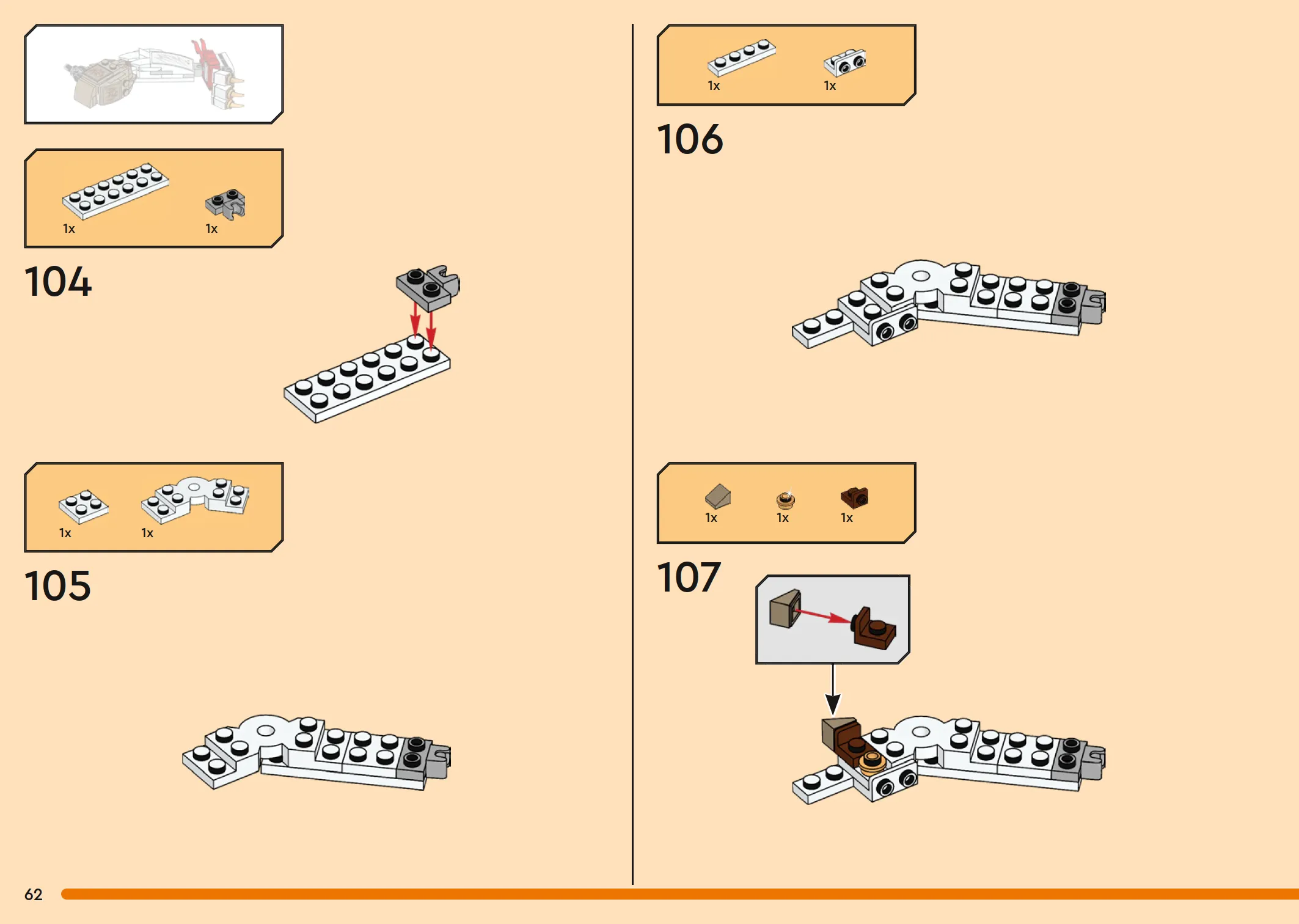 1x 1x

104

1x 1x

105

1x 1x

106

1x 1x 1x

107

62