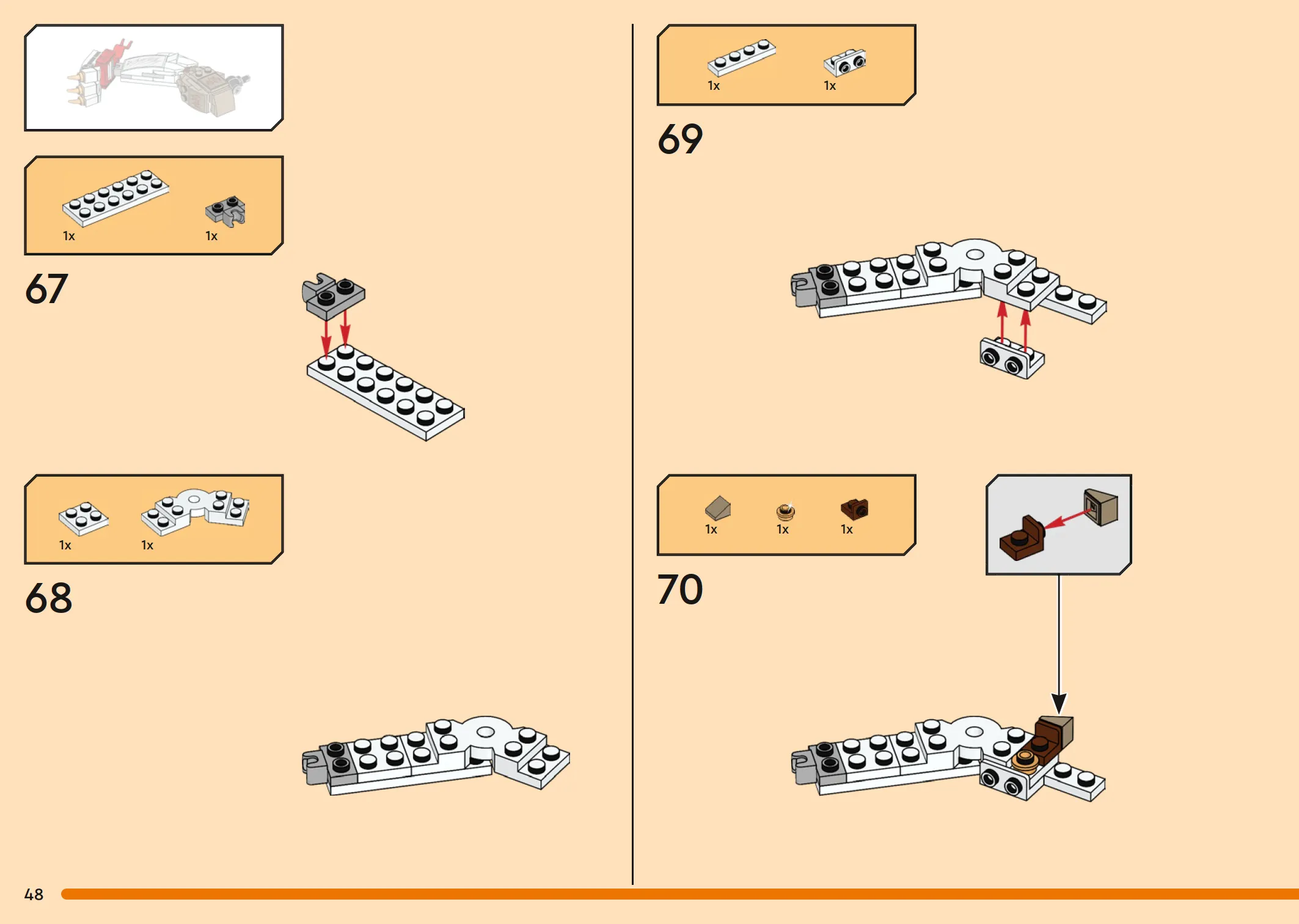 1x 1x

67

1x 1x

68

1x 1x

69

1x 1x 1x

70

48