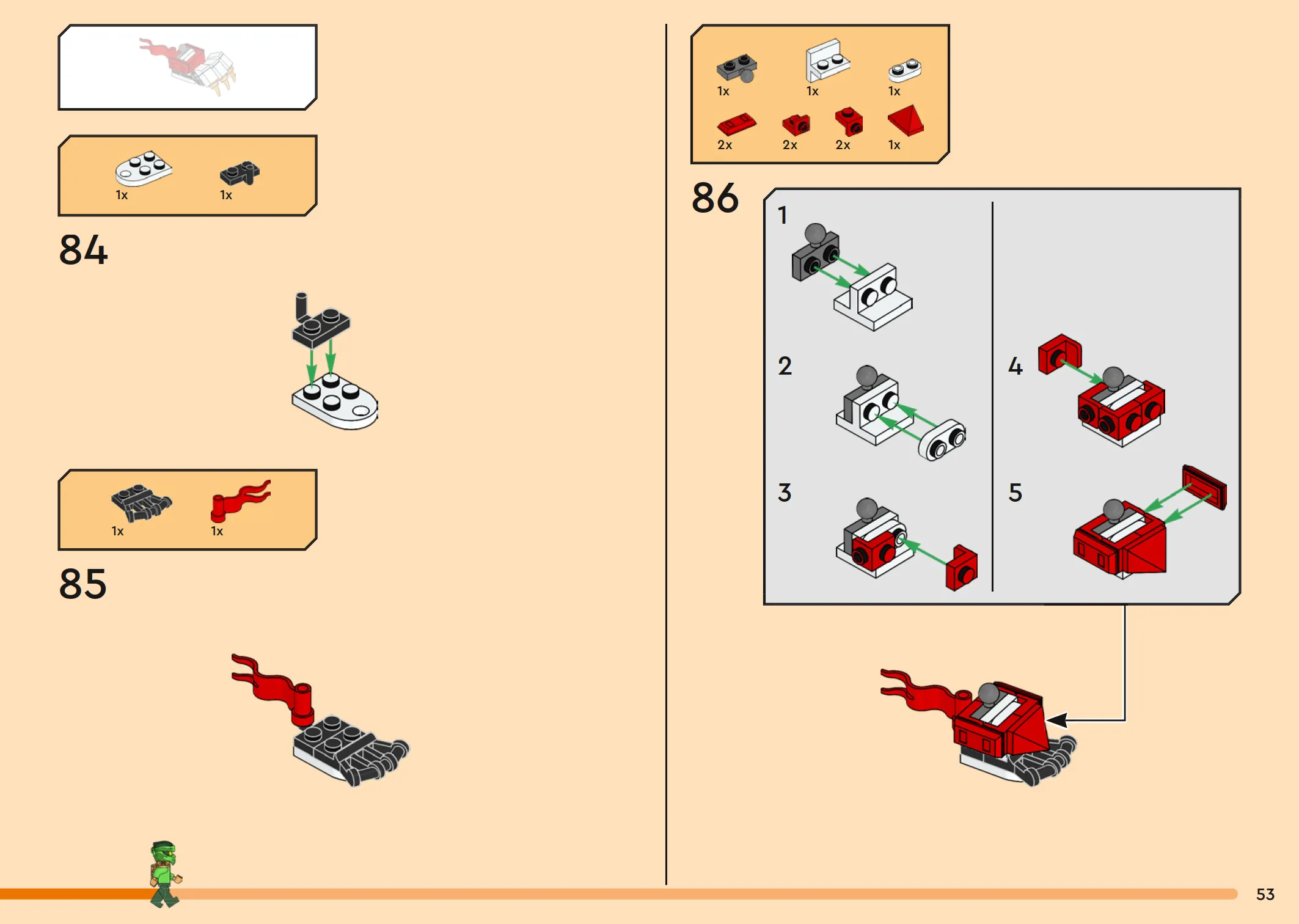 1x 1x

84

1x 1x

85

1x 1x 1x

2x 2x 2x 1x

86

1

2

3

4

5

53