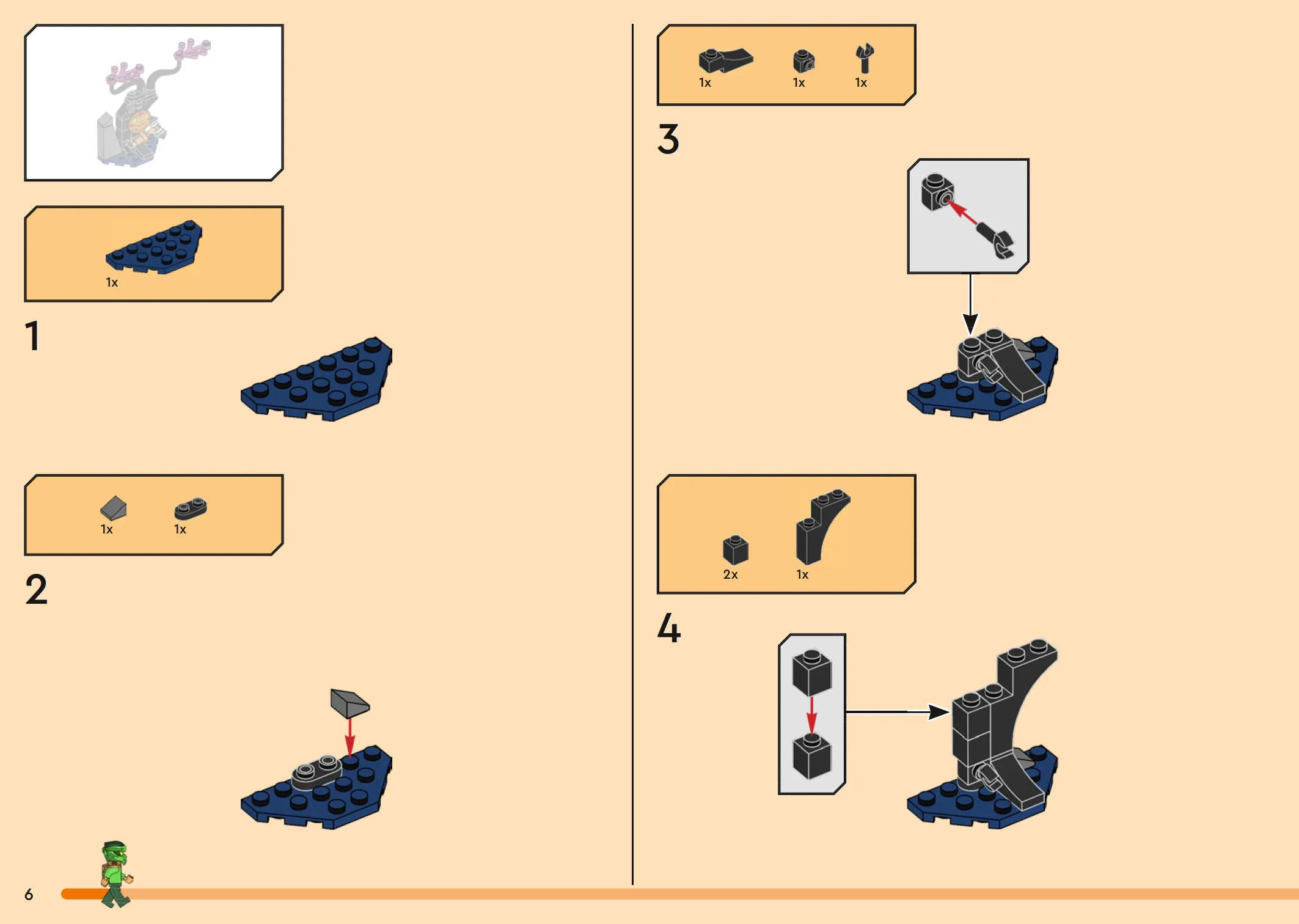 1x

1

1x 1x

2

1x 1x 1x

3

2x 1x

4

6