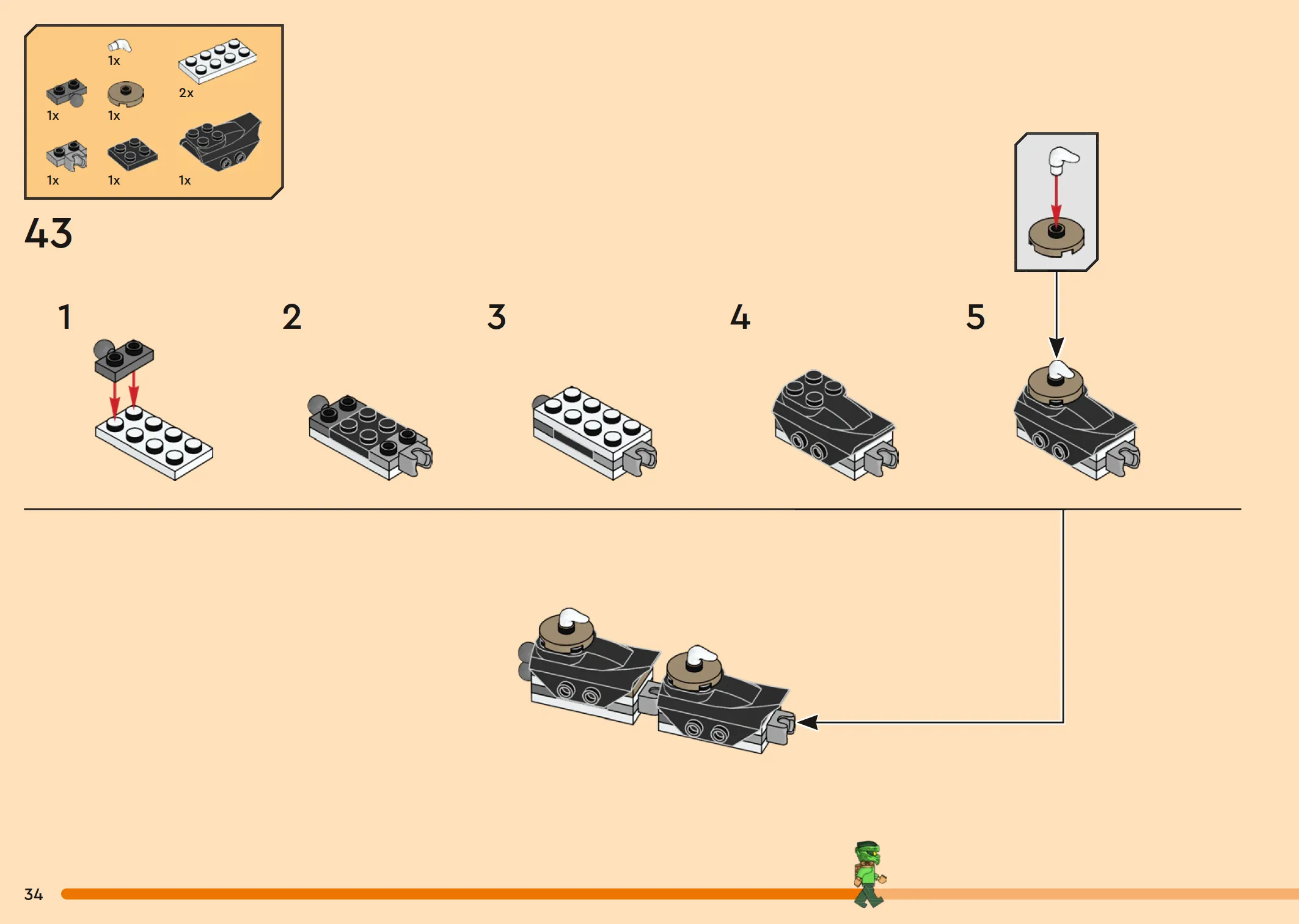 1x
2x
1x
1x
1x
1x
1x

43

1

2

3

4

5

34