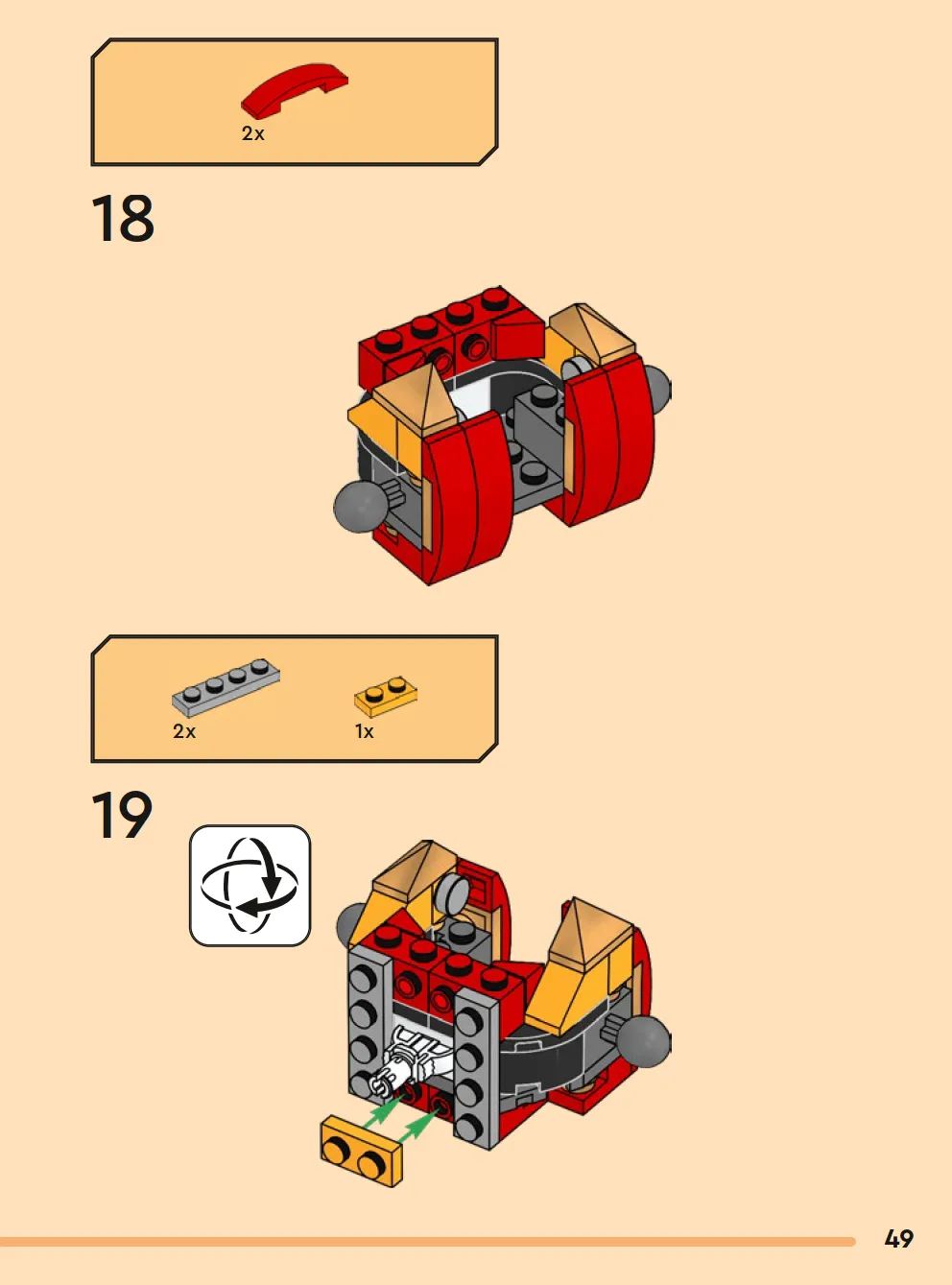 2x

18

2x

1x

19

49