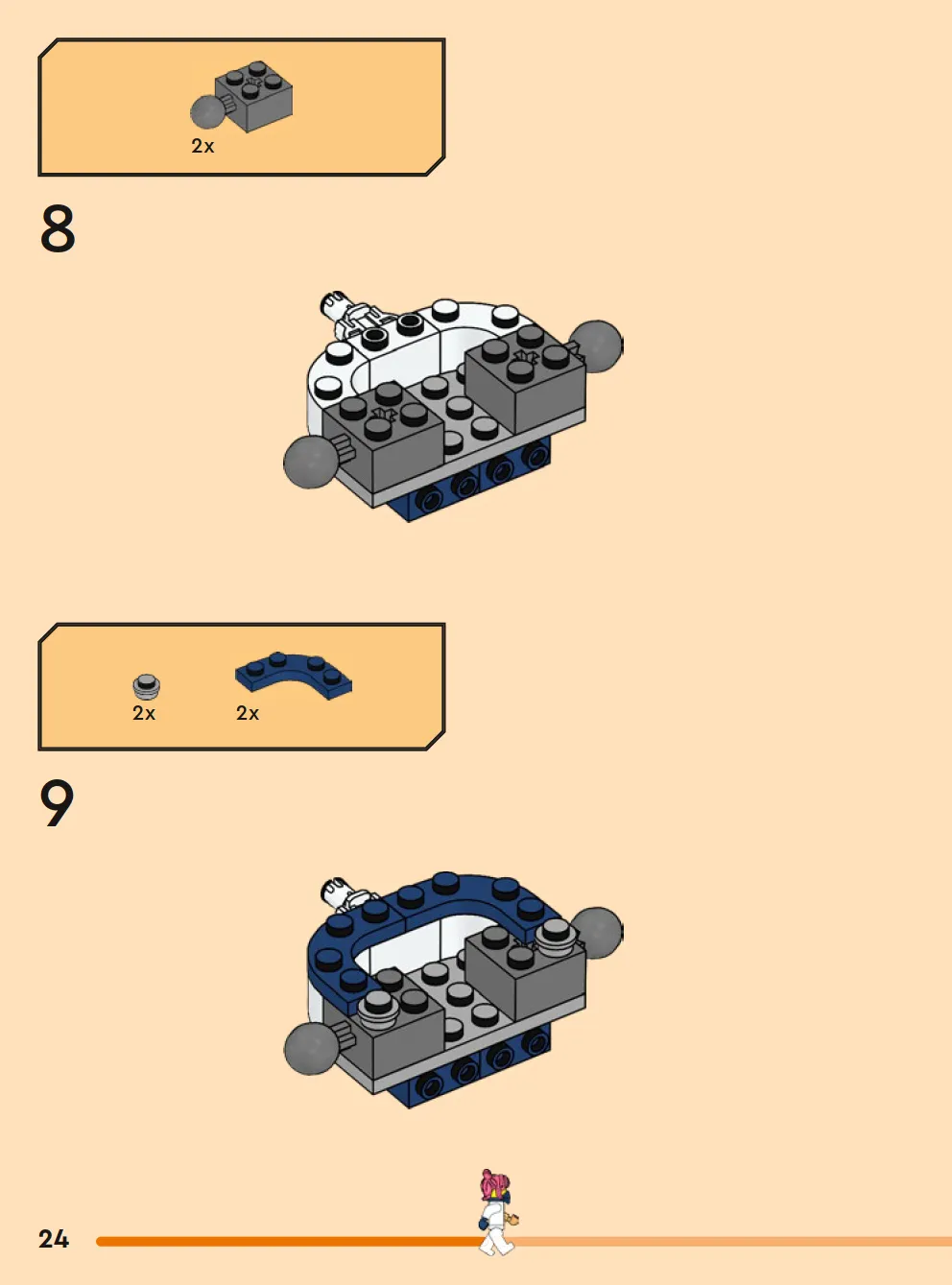 2x

8

2x

2x

9

24