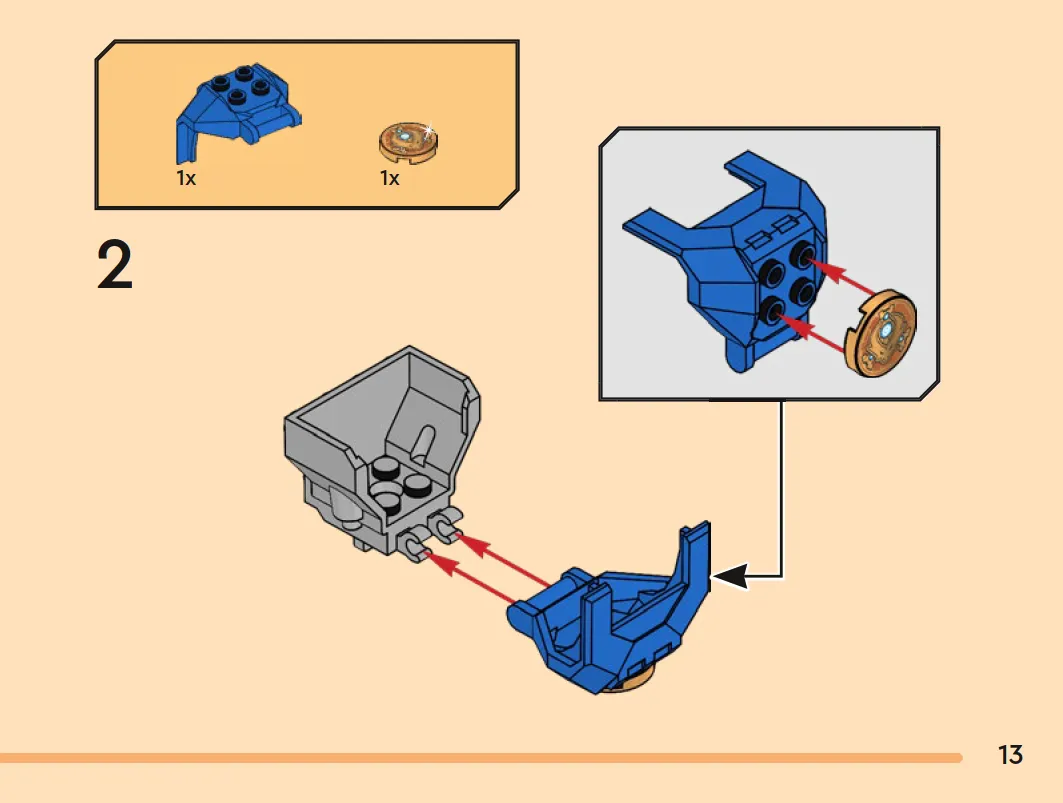 1x

1x

2

13