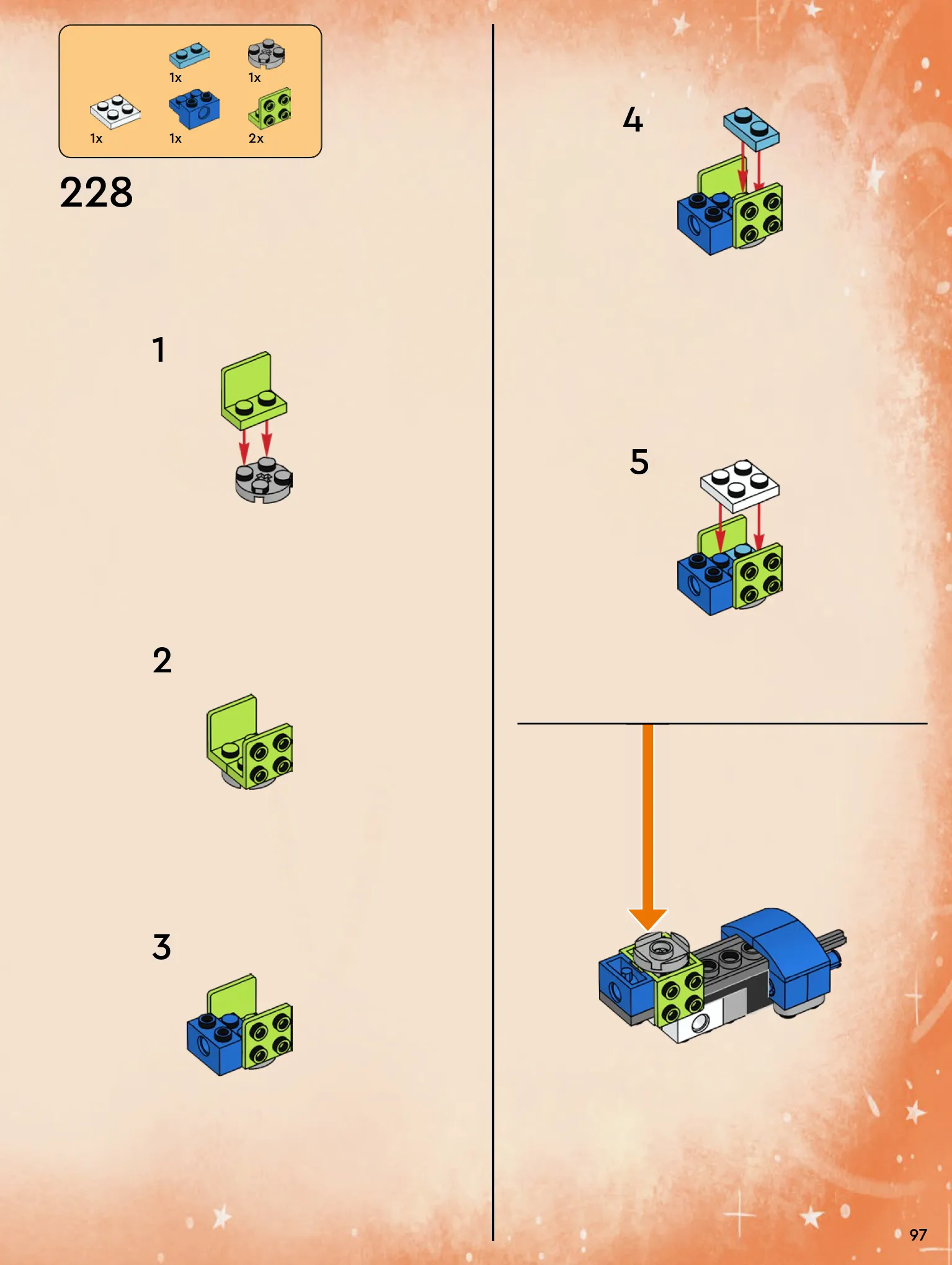 1x 1x
1x 1x 2x

228

1

2

3

4

5

97