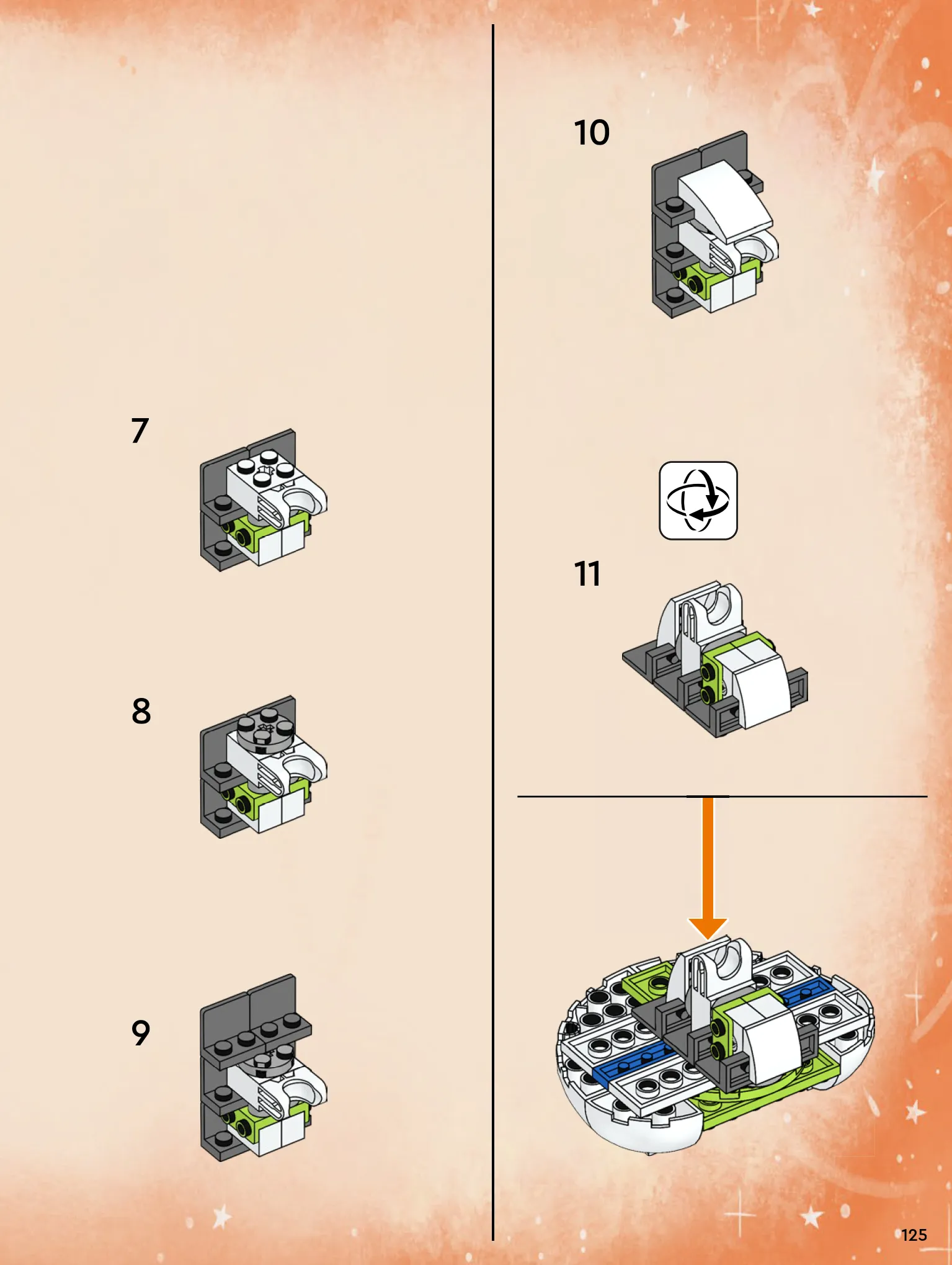 7

8

9

10

11

125