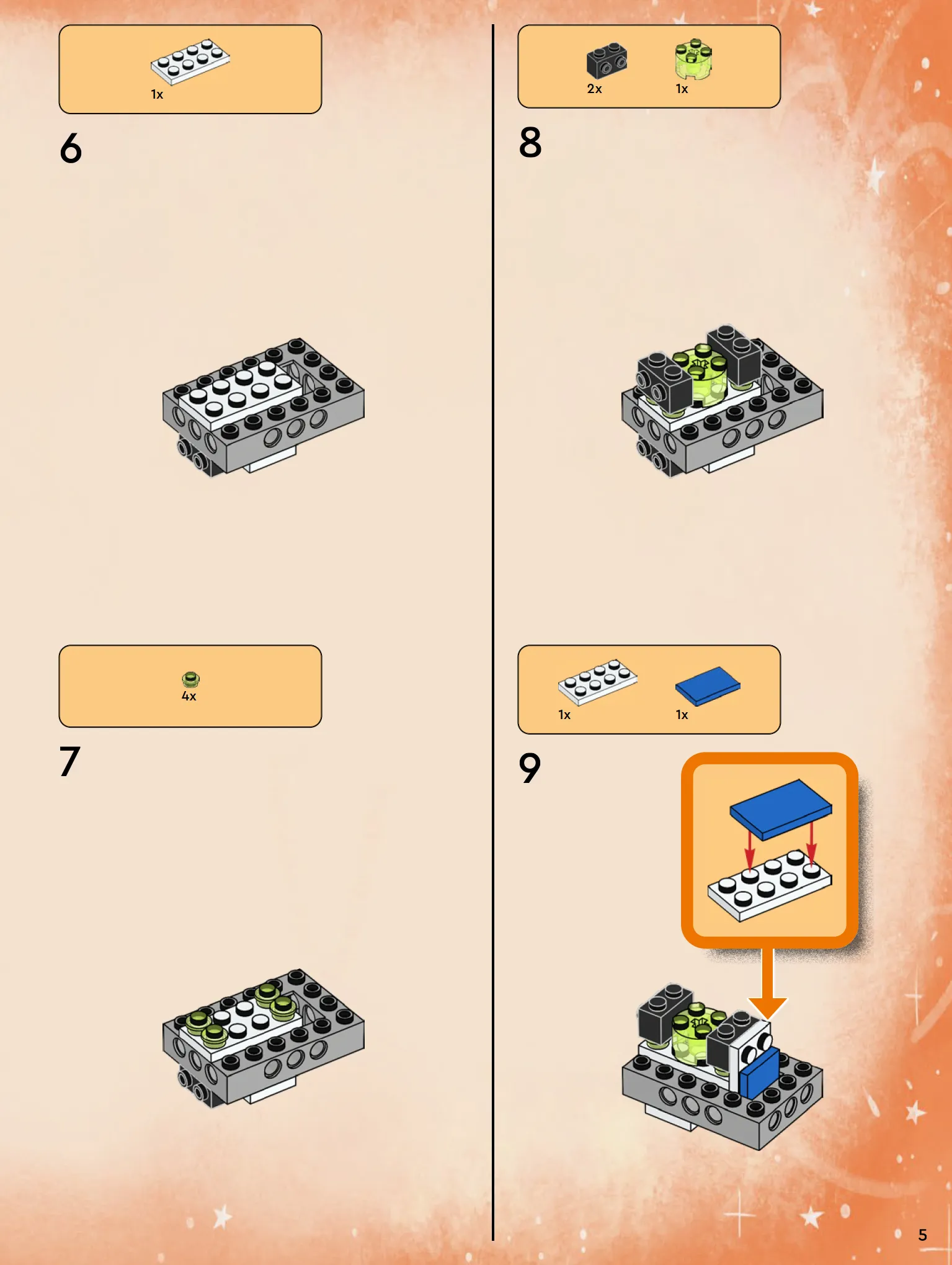 1x

6

4x

7

2x 1x

8

1x 1x

9

5