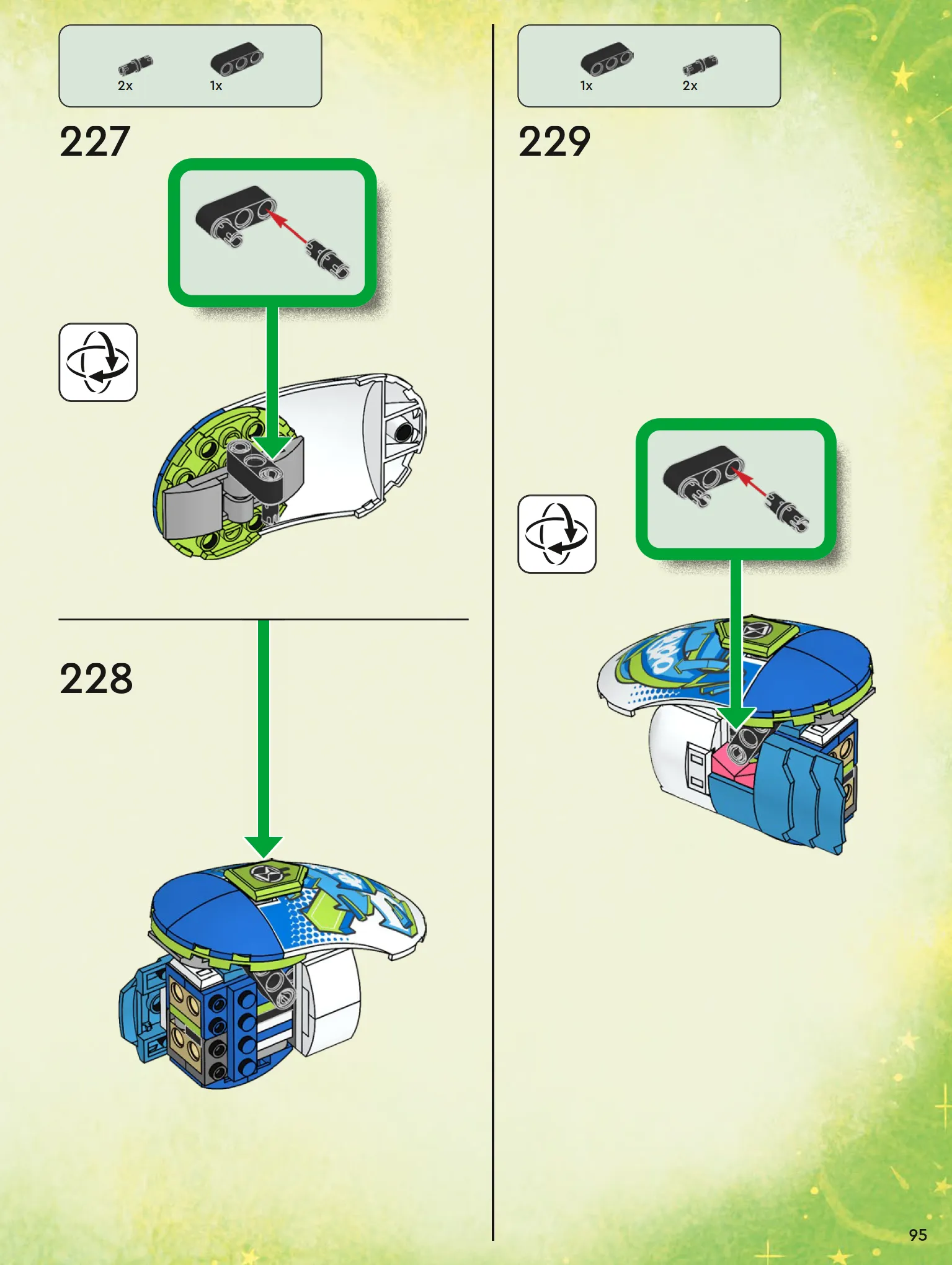 2x 1x

227

228

1x 2x

229

95