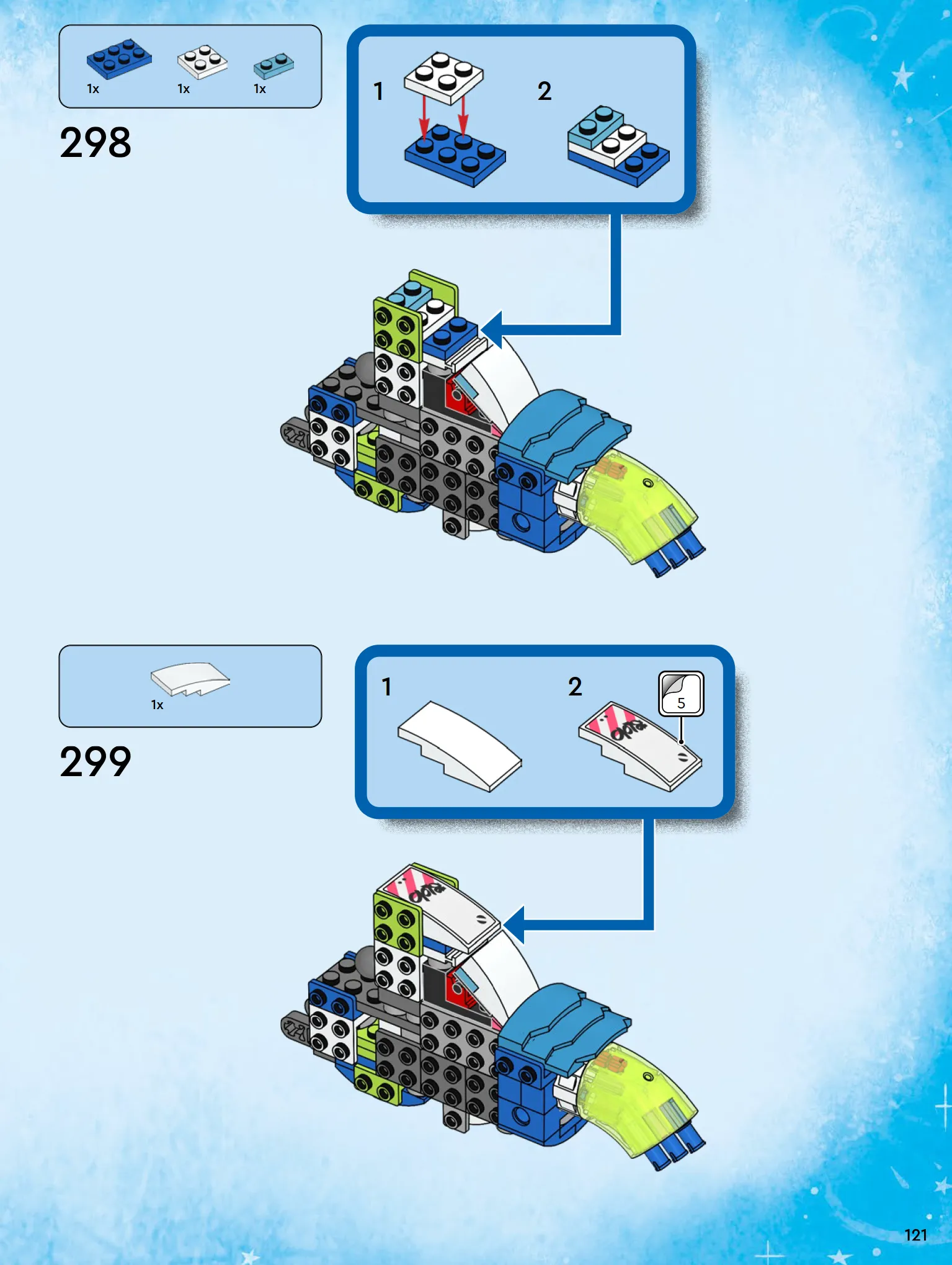 1x 1x 1x

298

1

2

1x

299

1

2

5

121