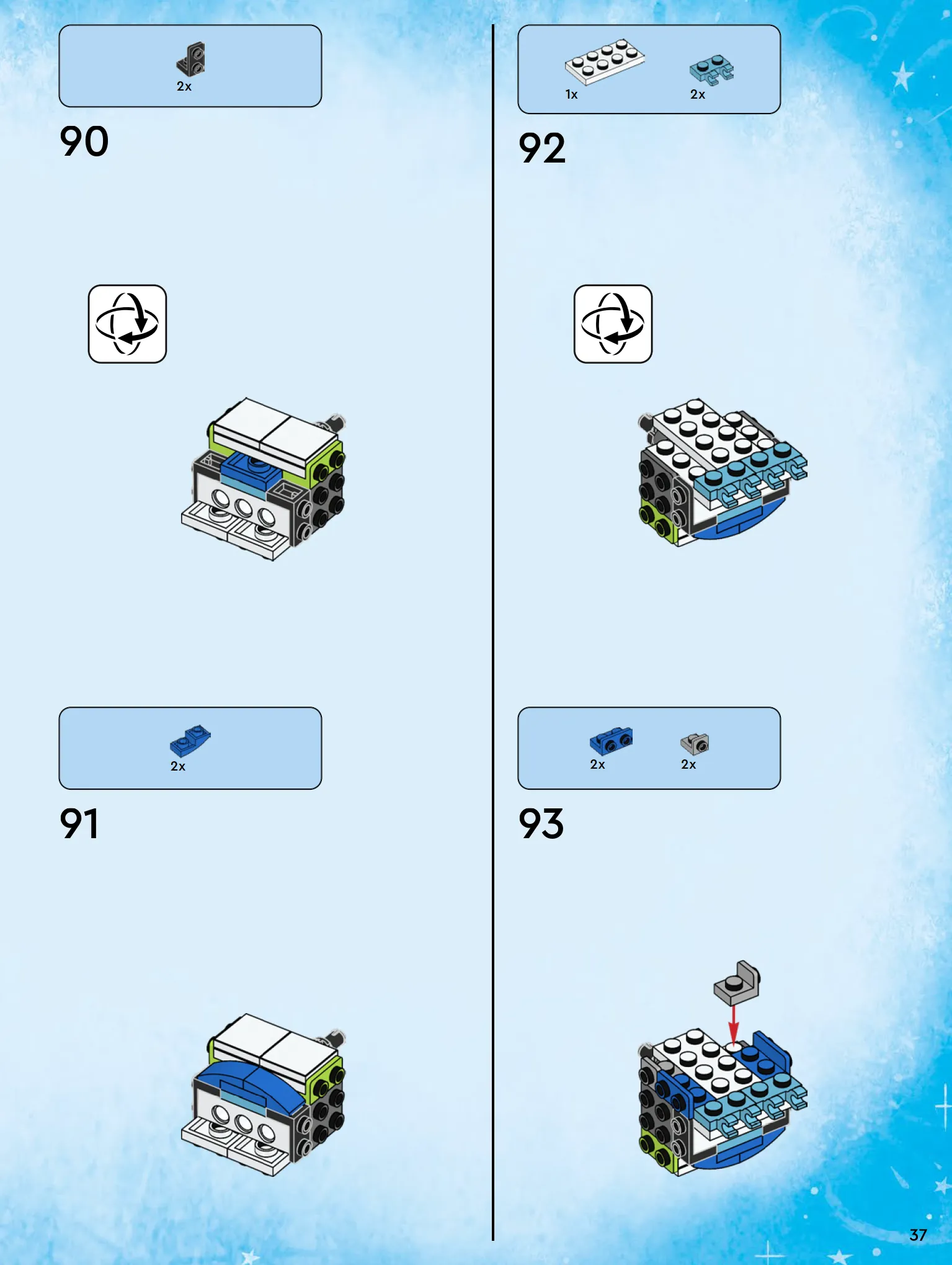 2x

90

2x

91

1x 2x

92

2x 2x

93

37