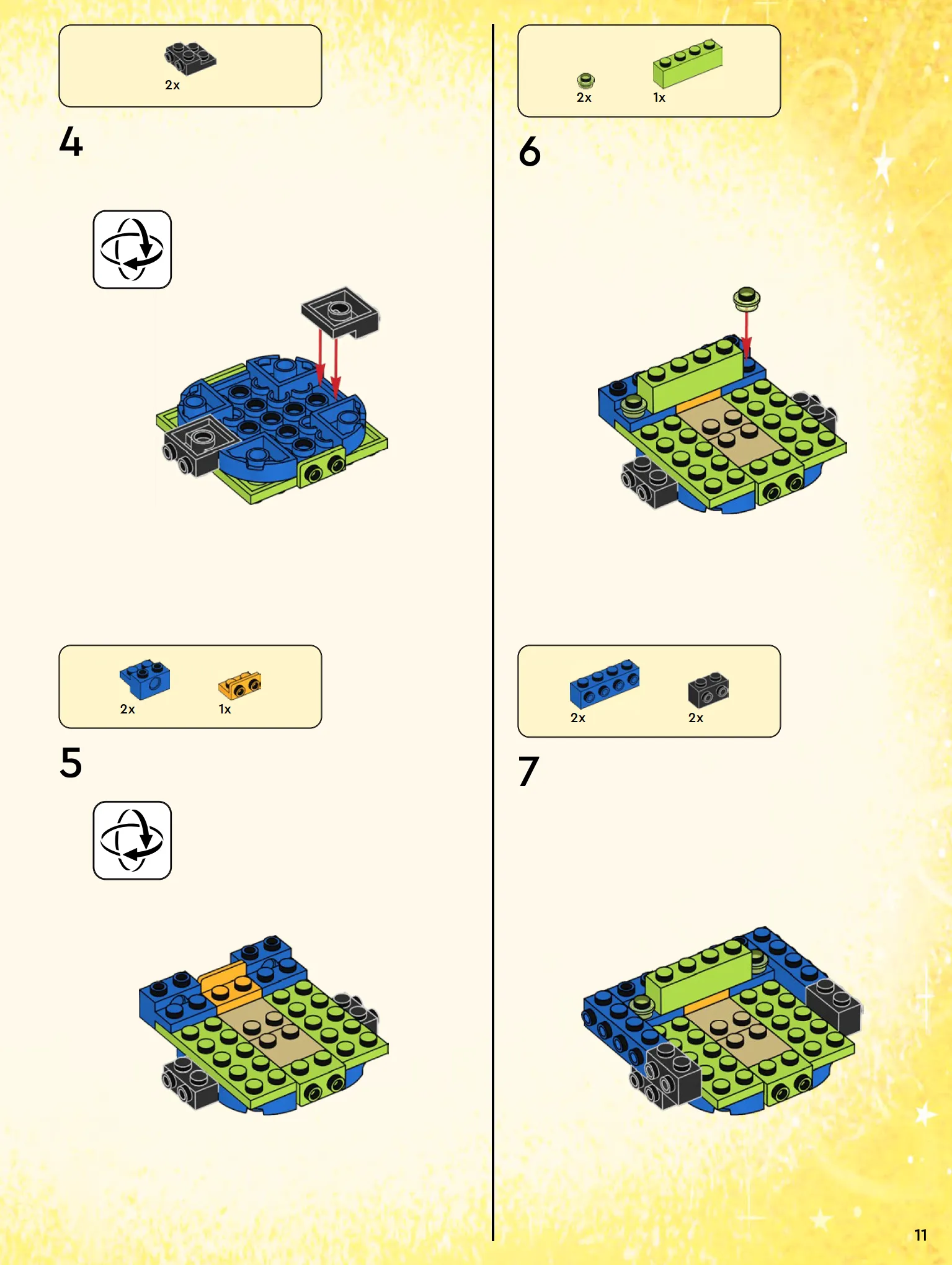 2x

4

2x 1x

5

2x 1x

6

2x 2x

7

11