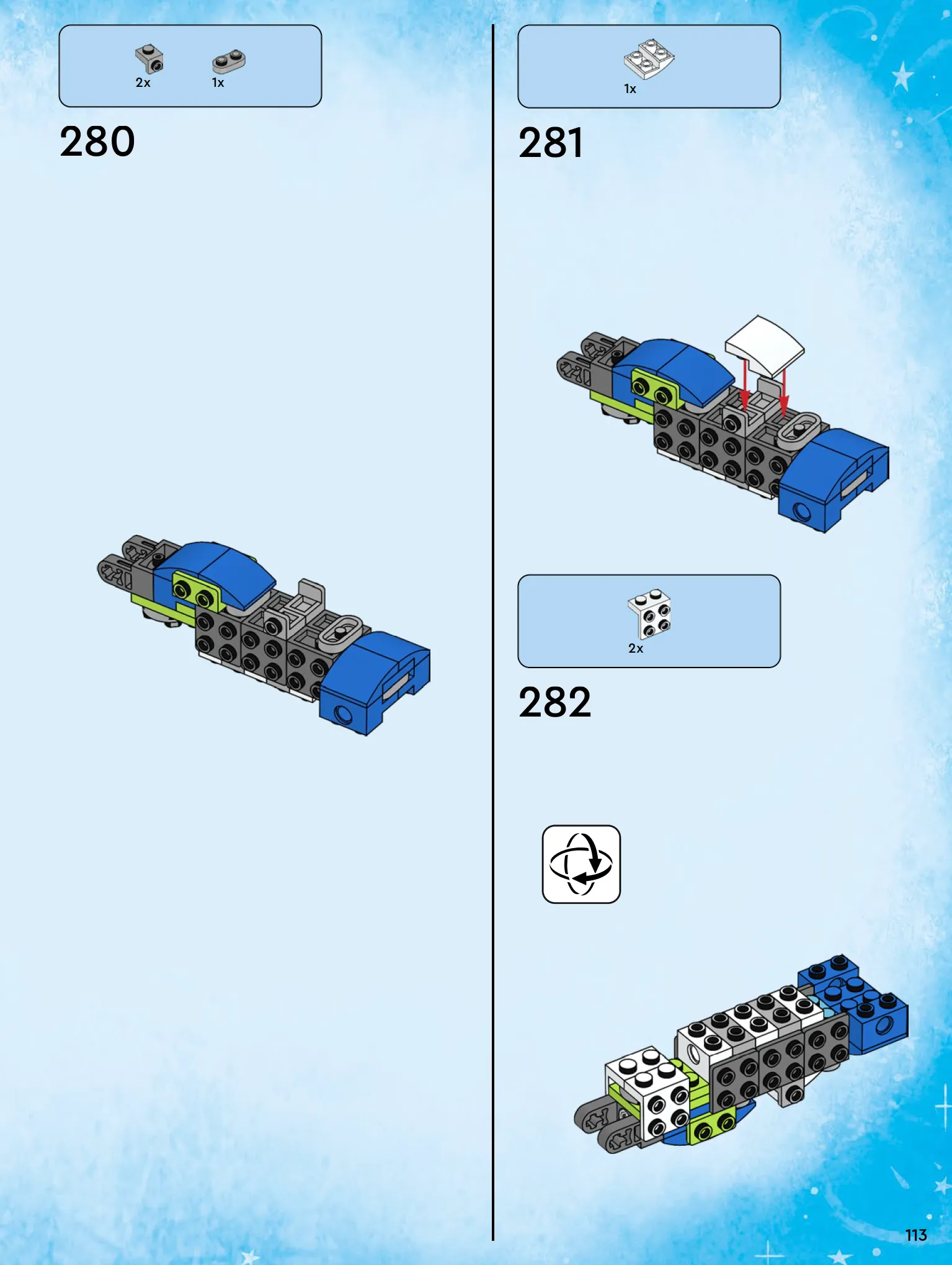 2x 1x

280

1x

281

2x

282

113