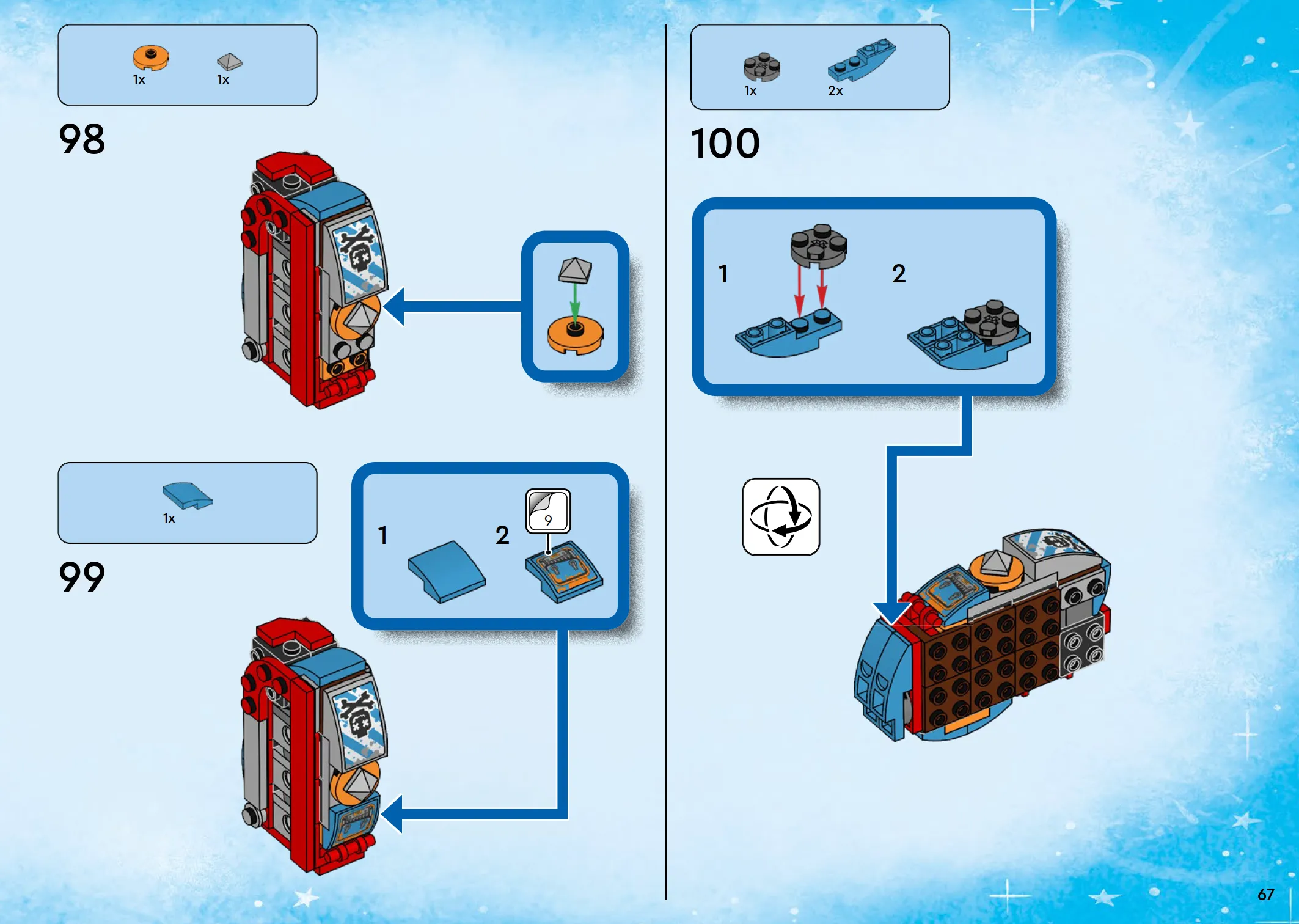 1x 1x

98

1x

99

1

2

9

1x 2x

100

1

2

67