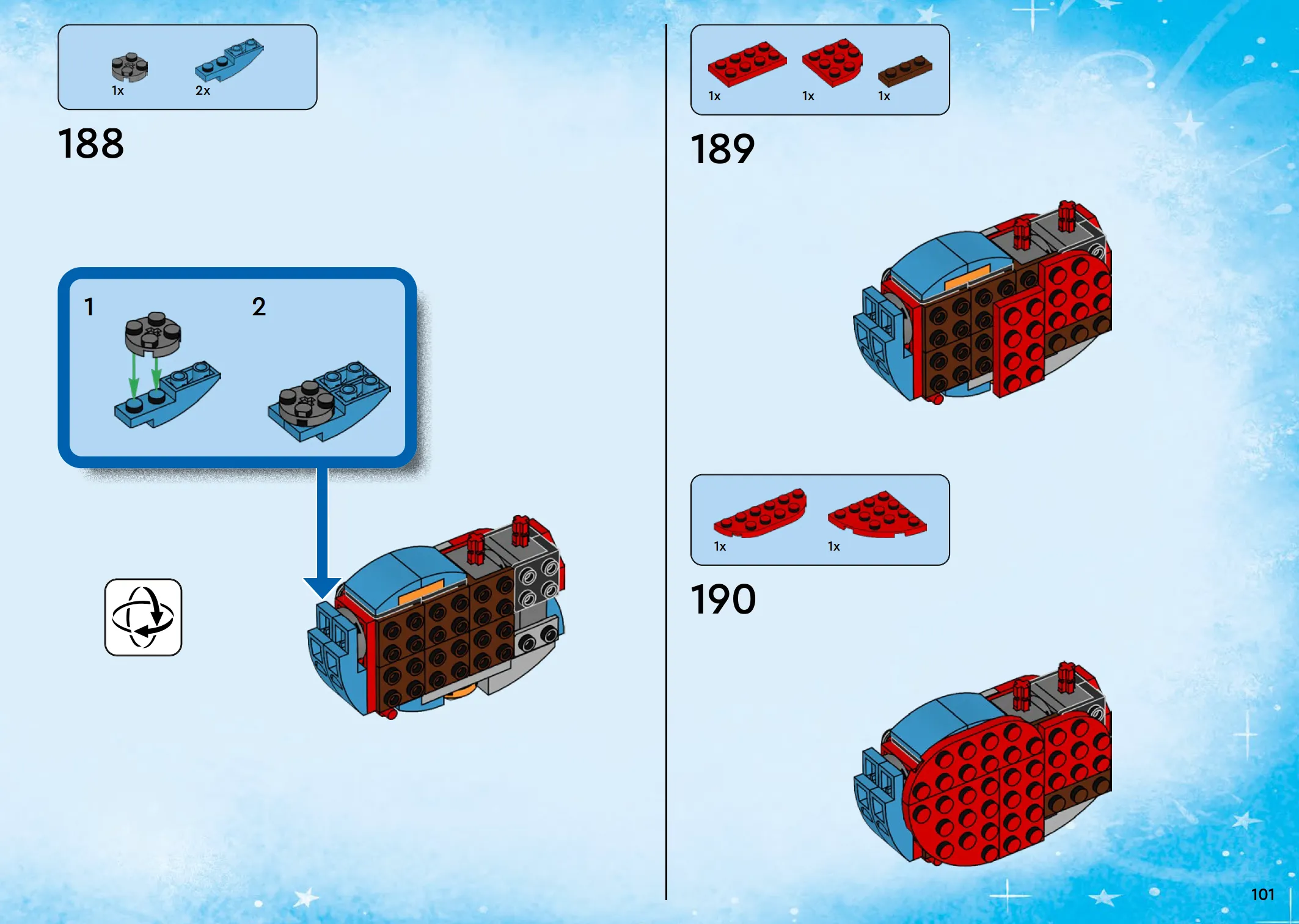 1x 2x

188

1

2

1x 1x 1x

189

1x 1x

190

101