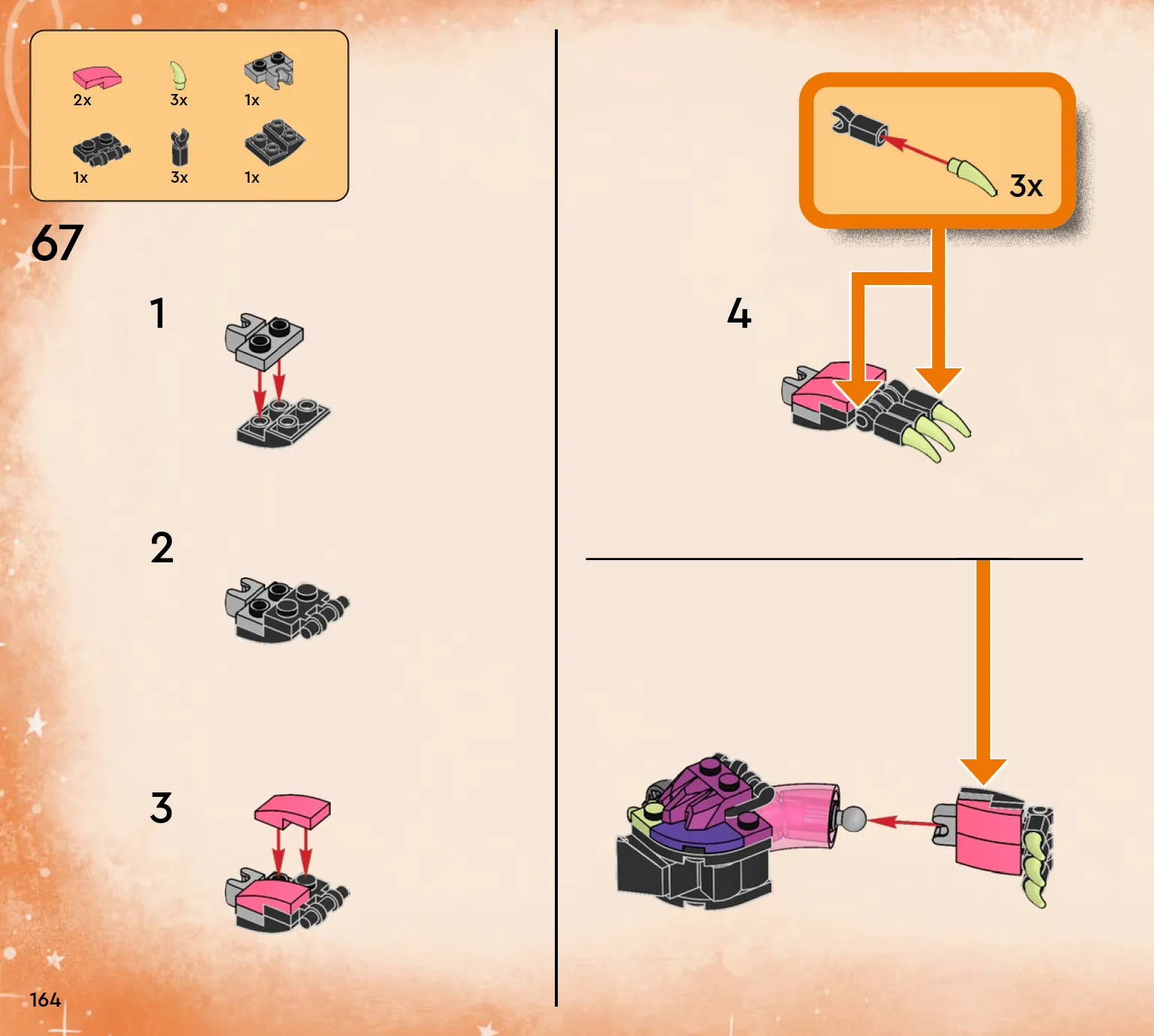 2x 3x 1x
1x 3x 1x

67

1

2

3

3x

4

164