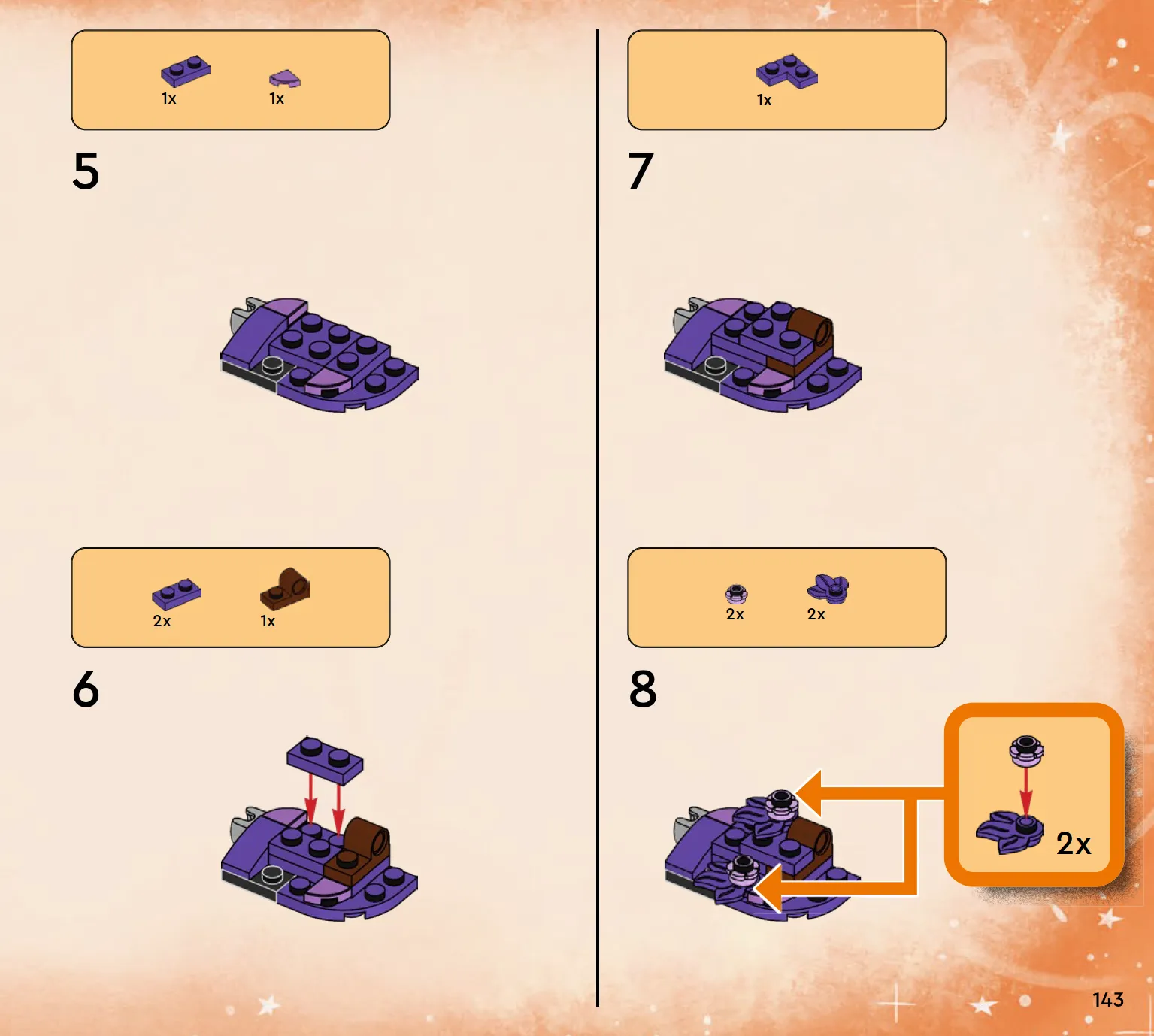 1x 1x

5

2x 1x

6

1x

7

2x 2x

8

2x

143