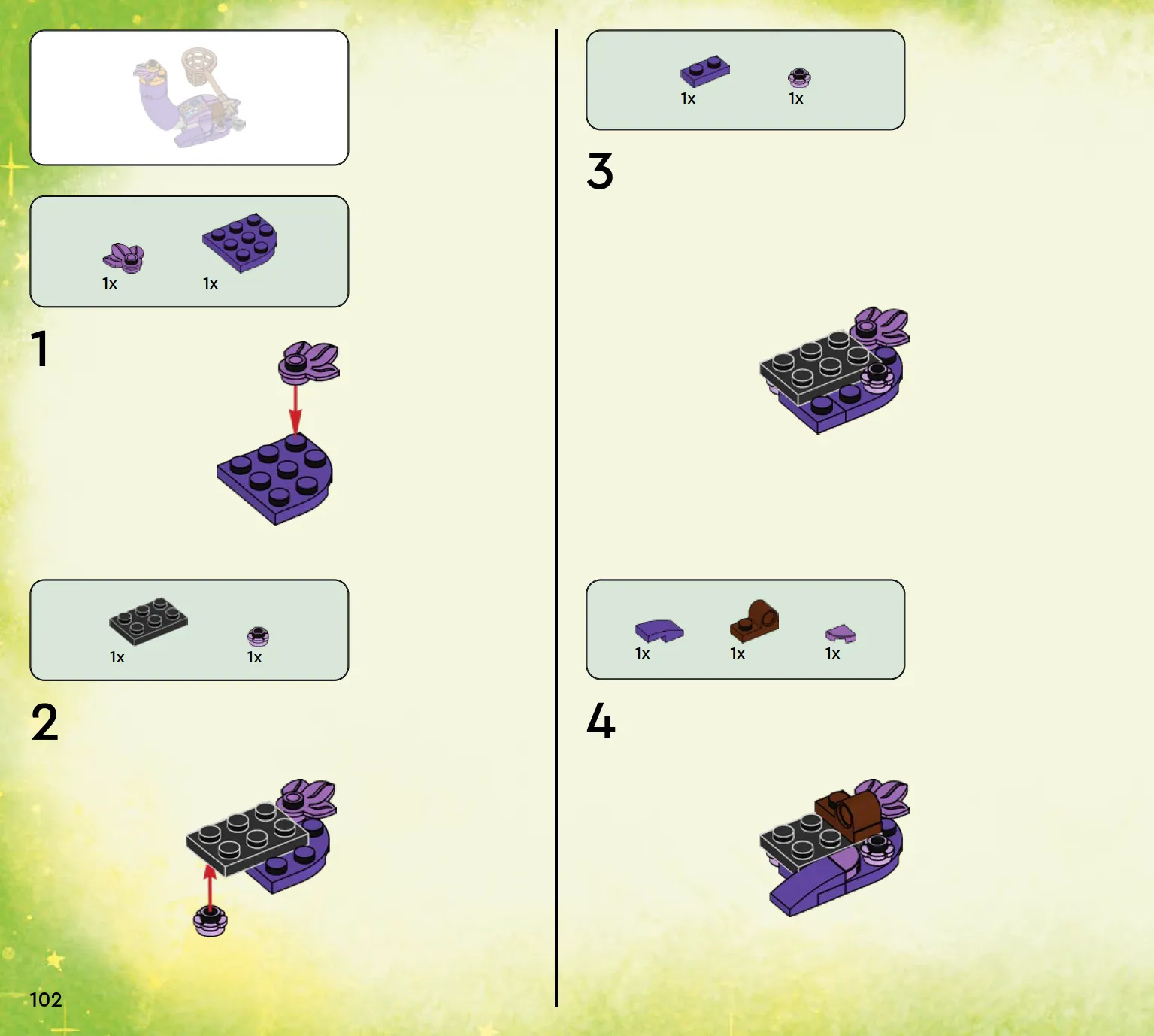 1x 1x

1

1x 1x

2

102

1x 1x

3

1x 1x 1x

4