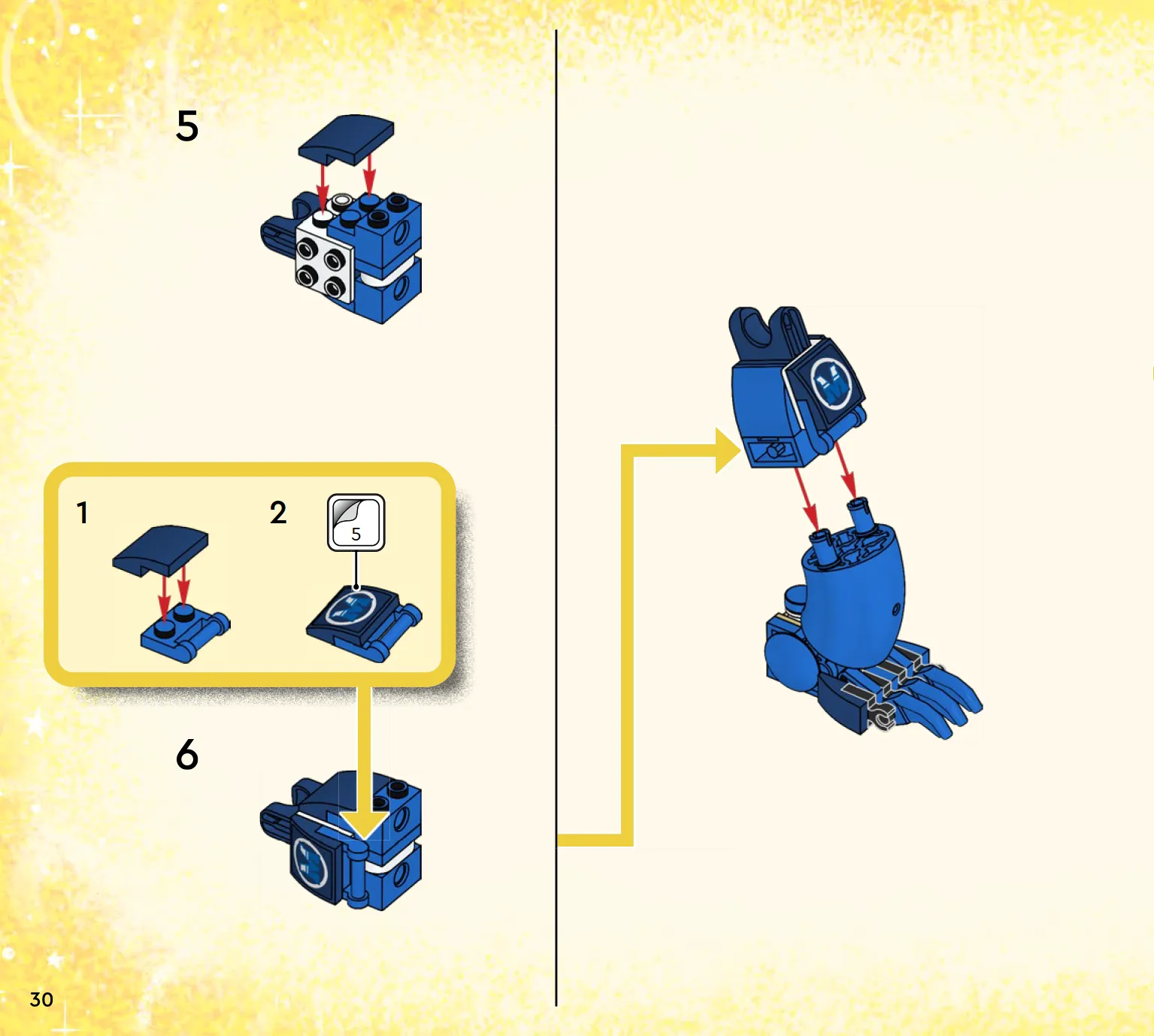 5

1

2

5

6

30