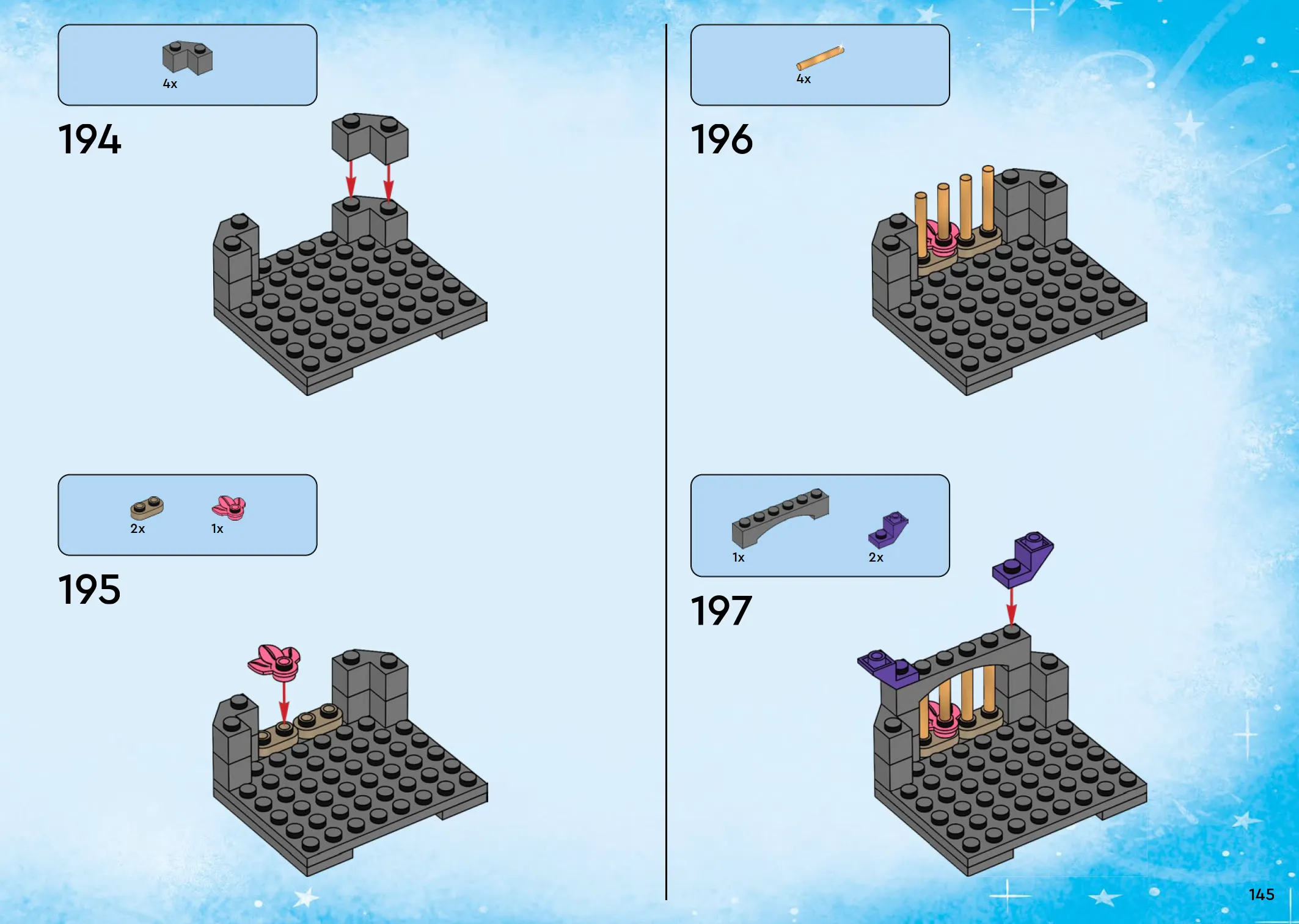 4x

194

2x 1x

195

4x

196

1x 2x

197

145