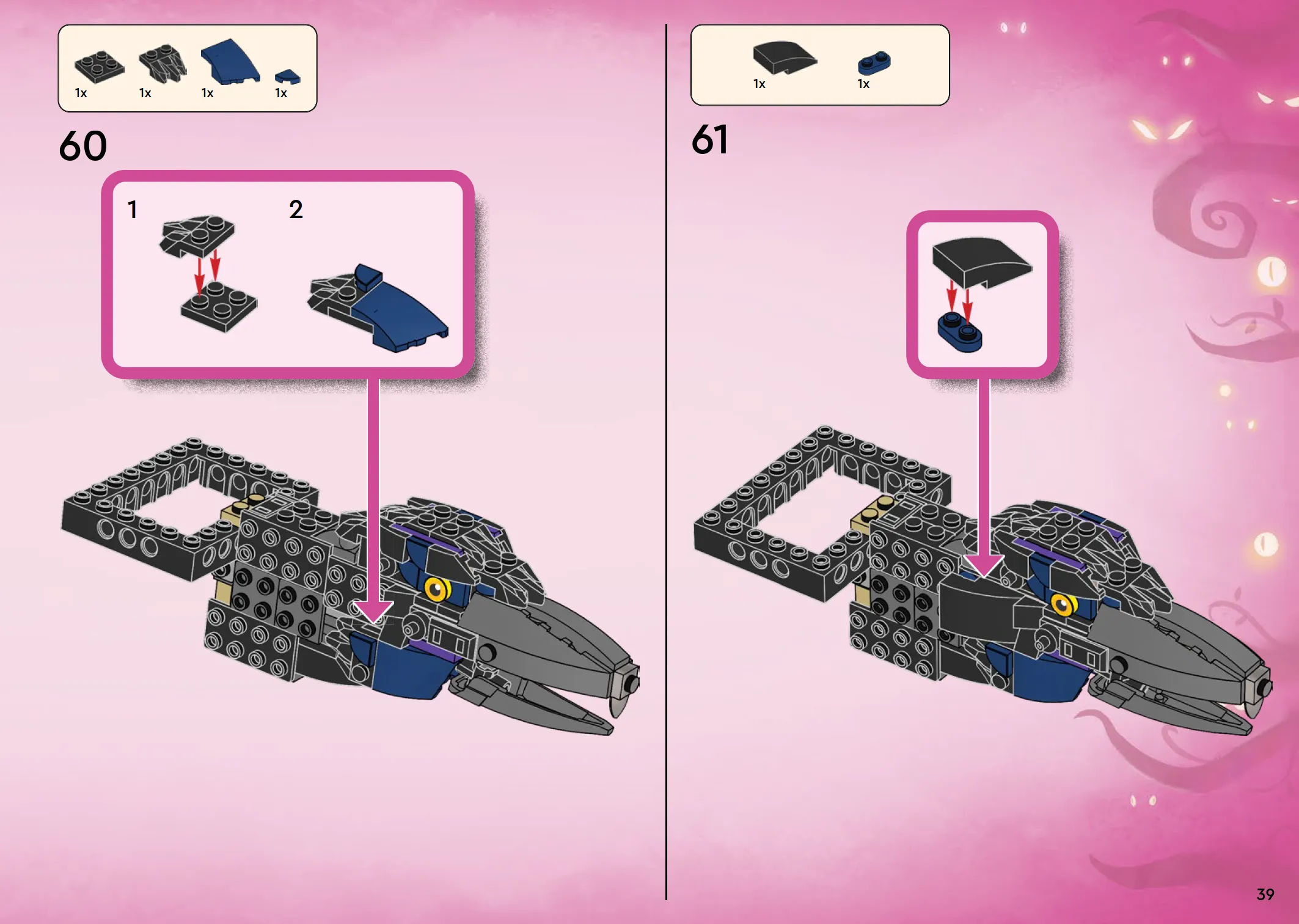 1x 1x 1x 1x

60

1

2

1x 1x

61

39