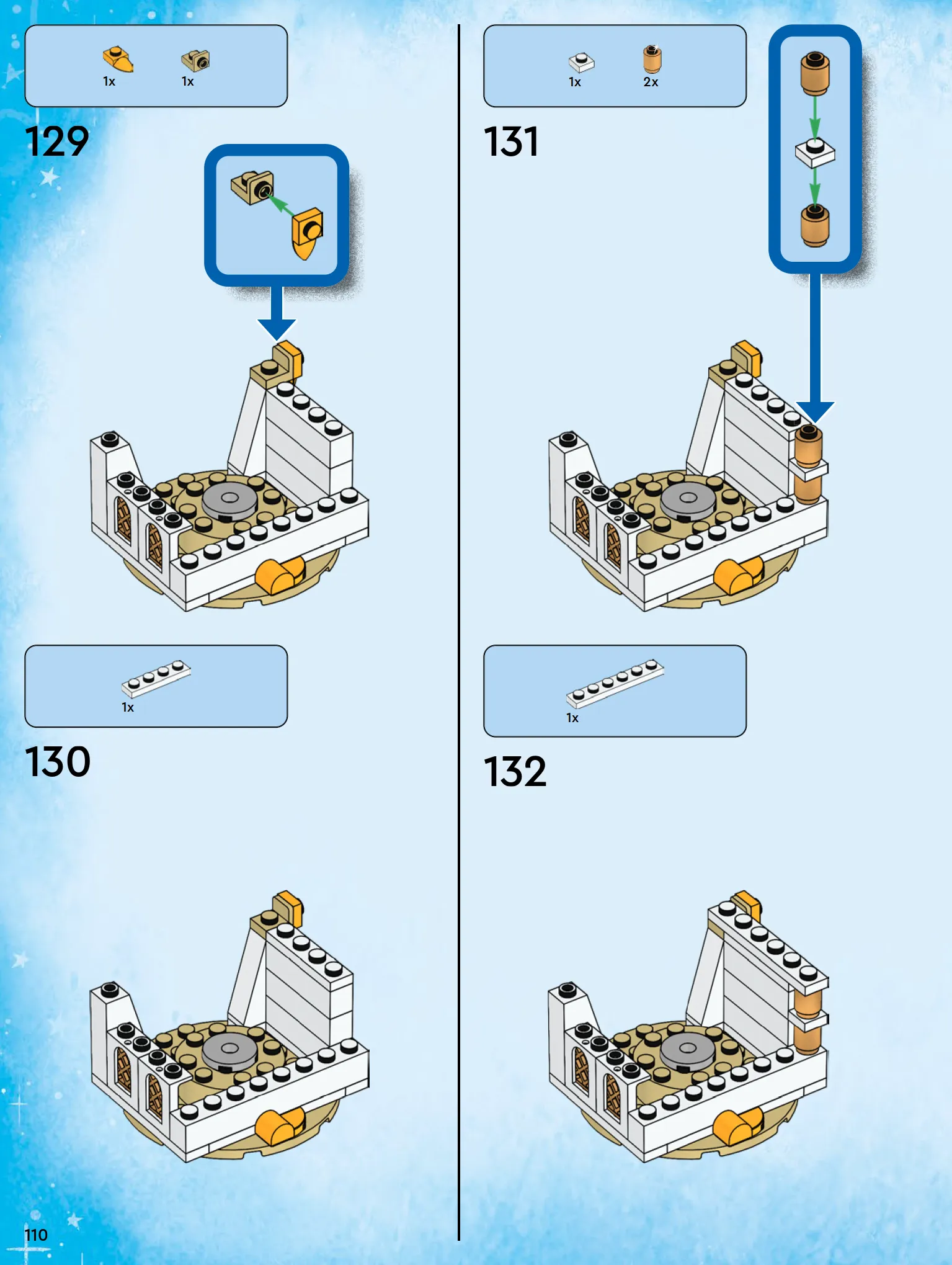 1x 1x

129

1x

130

1x 2x

131

1x

132

110