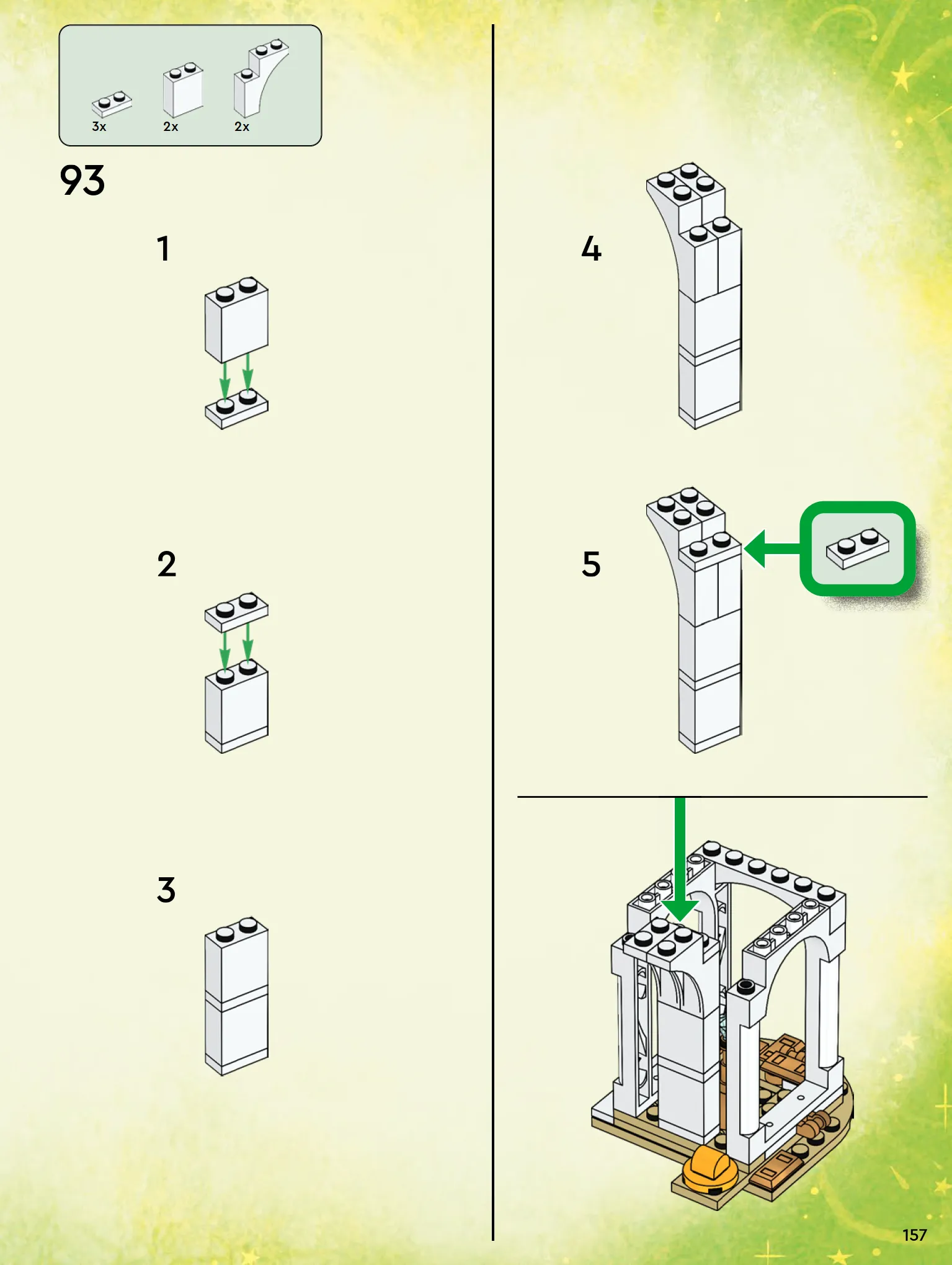 3x 2x 2x

93

1

2

3

4

5

157