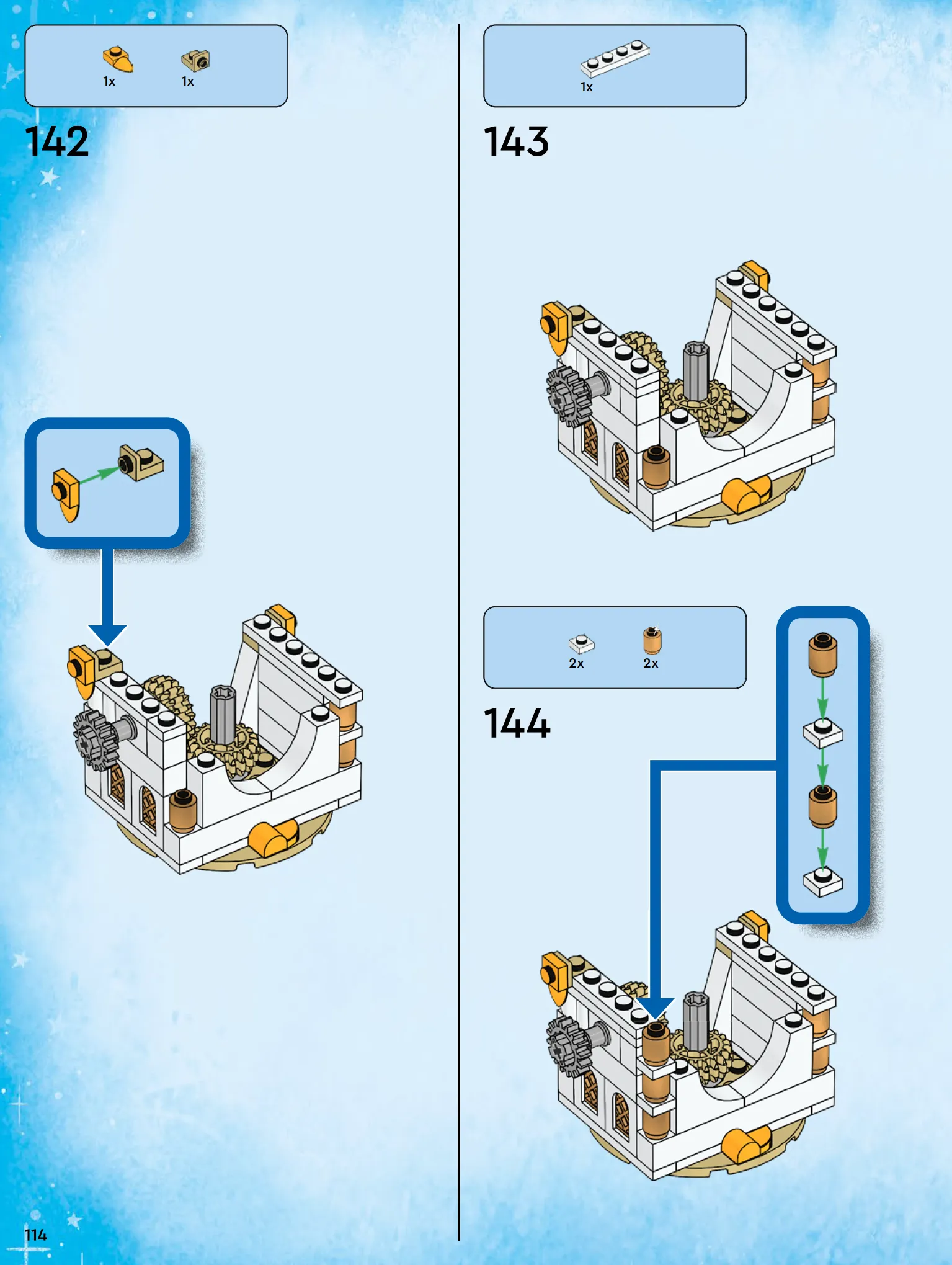 1x 1x

142

1x

143

2x 2x

144

114