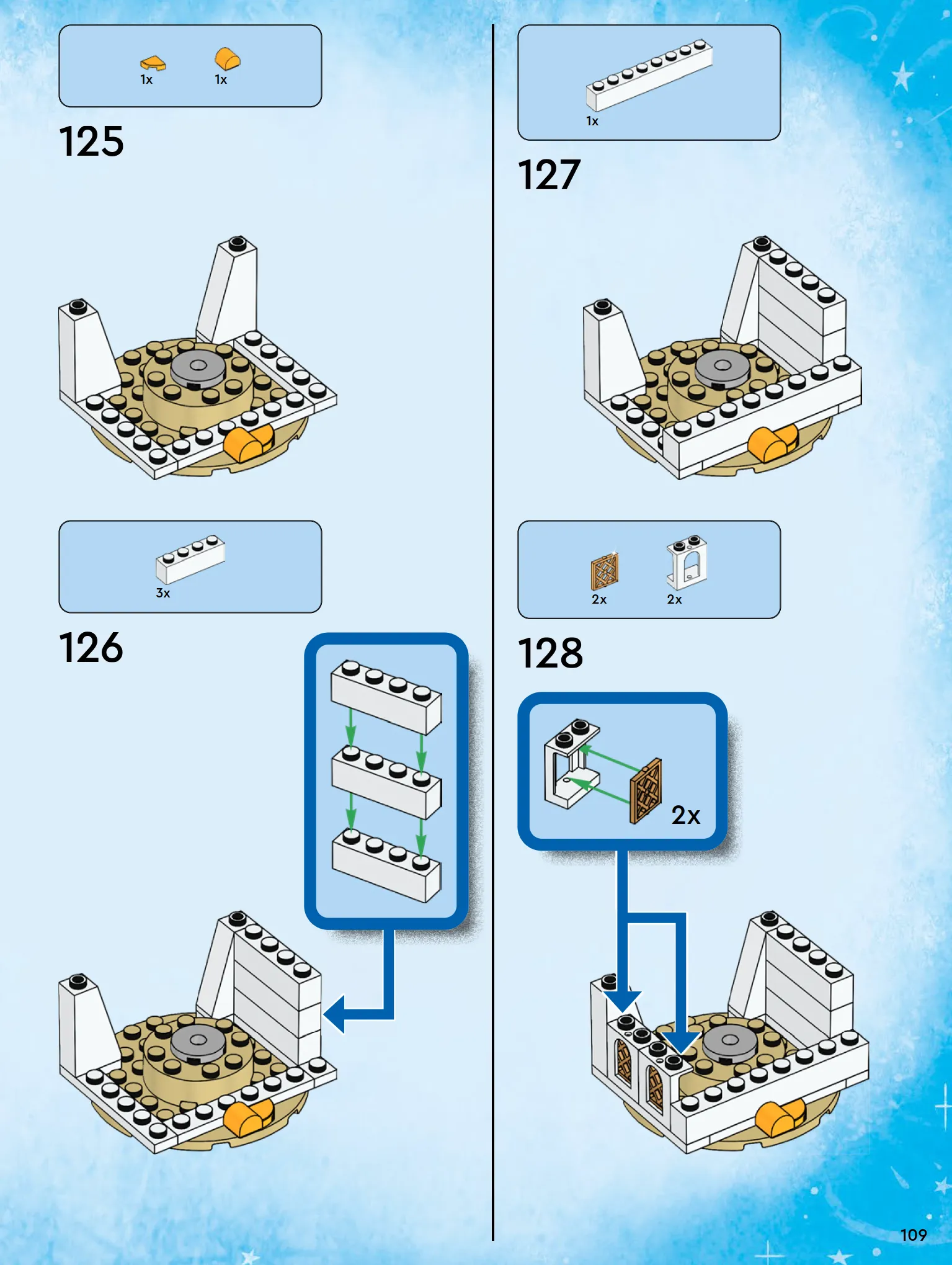 1x 1x

125

3x

126

1x

127

2x 2x

128

2x

109