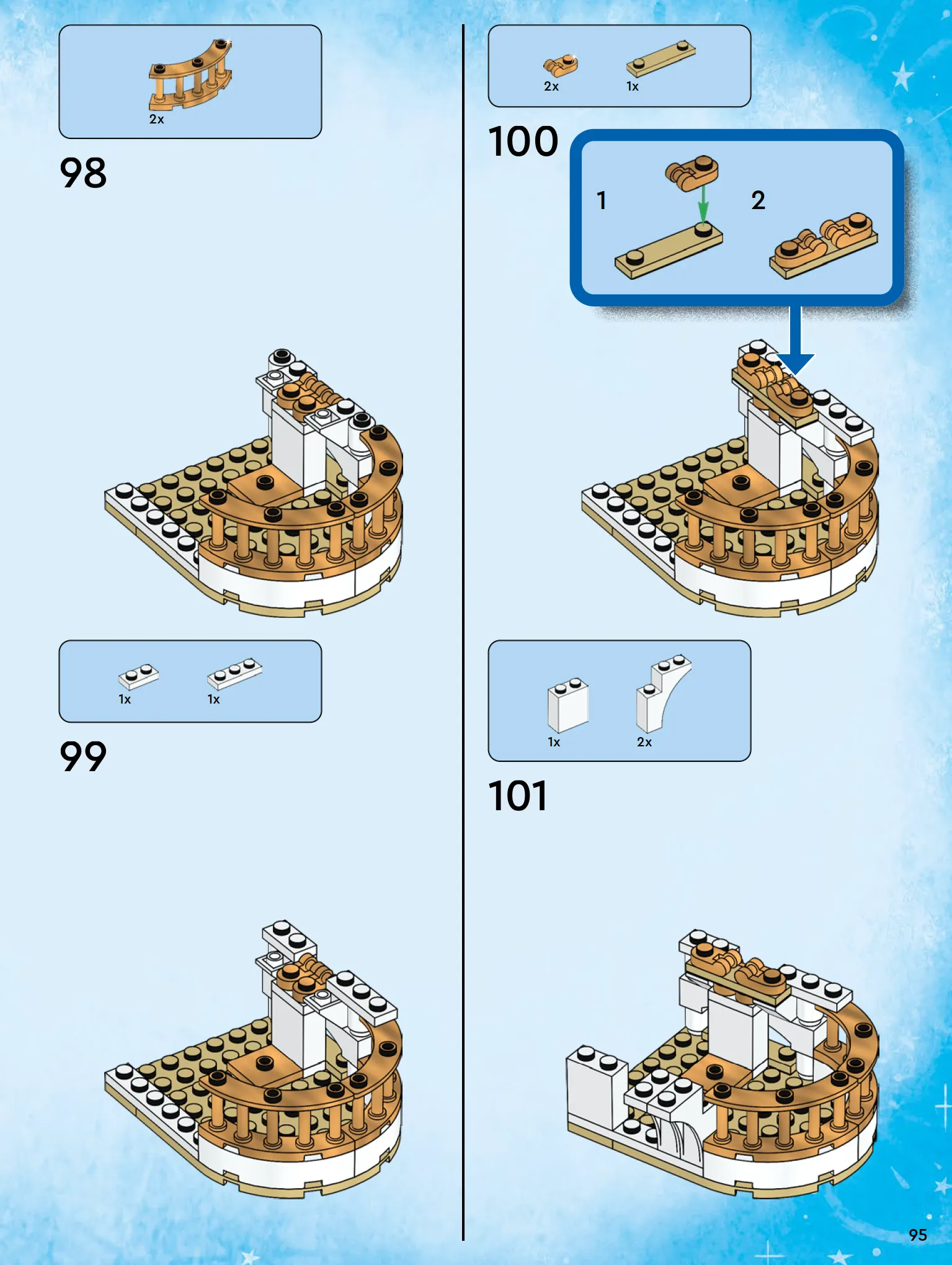 2x

98

1x

1x

99

2x

1x

100

1

2

1x

2x

101

95