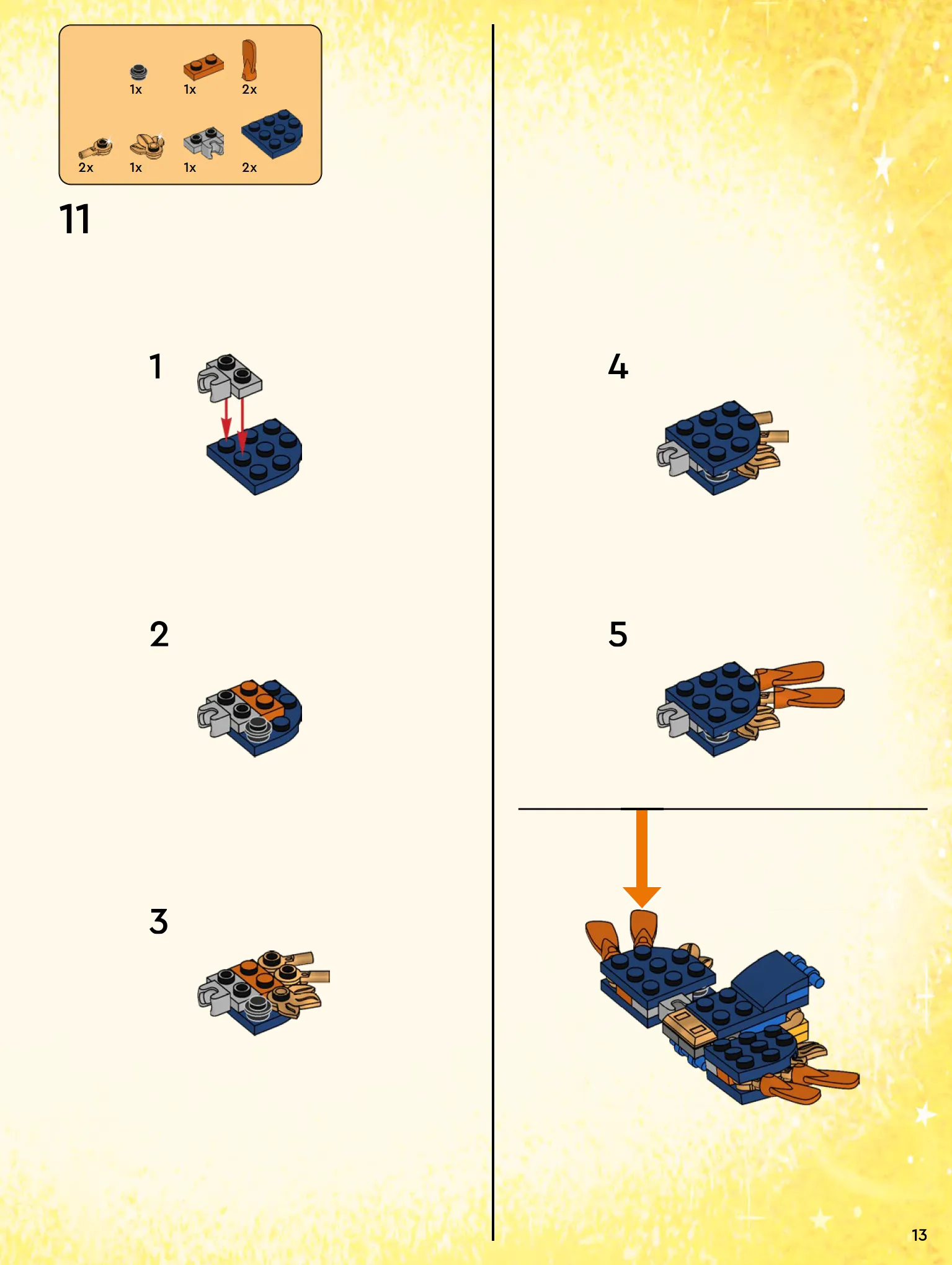 1x 1x 2x
2x 1x 1x 2x

11

1

2

3

4

5

13