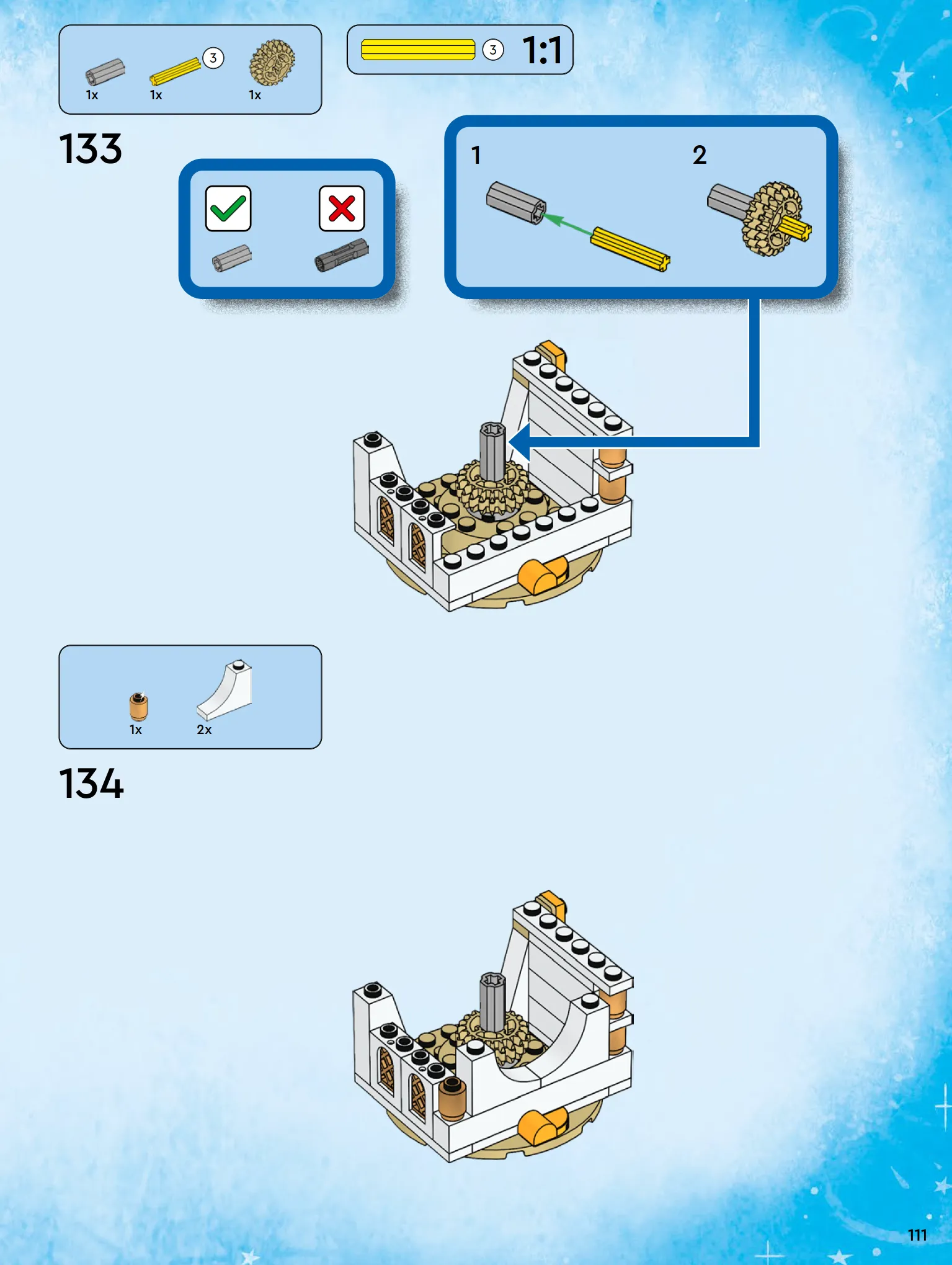 1x 3 1x 1x

3 1:1

133

1 2

1x 2x

134

111