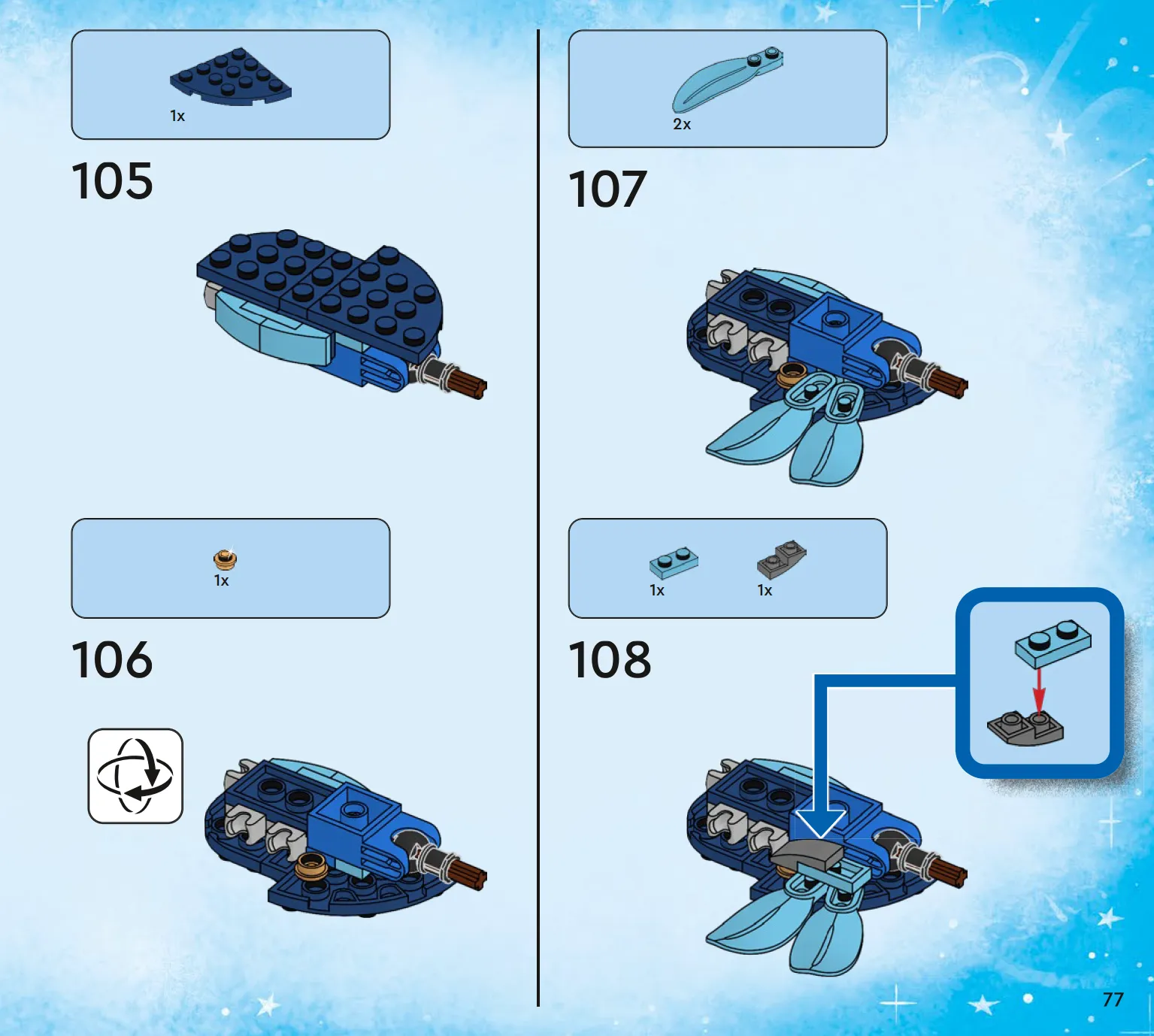 1x

105

1x

106

2x

107

1x 1x

108

77